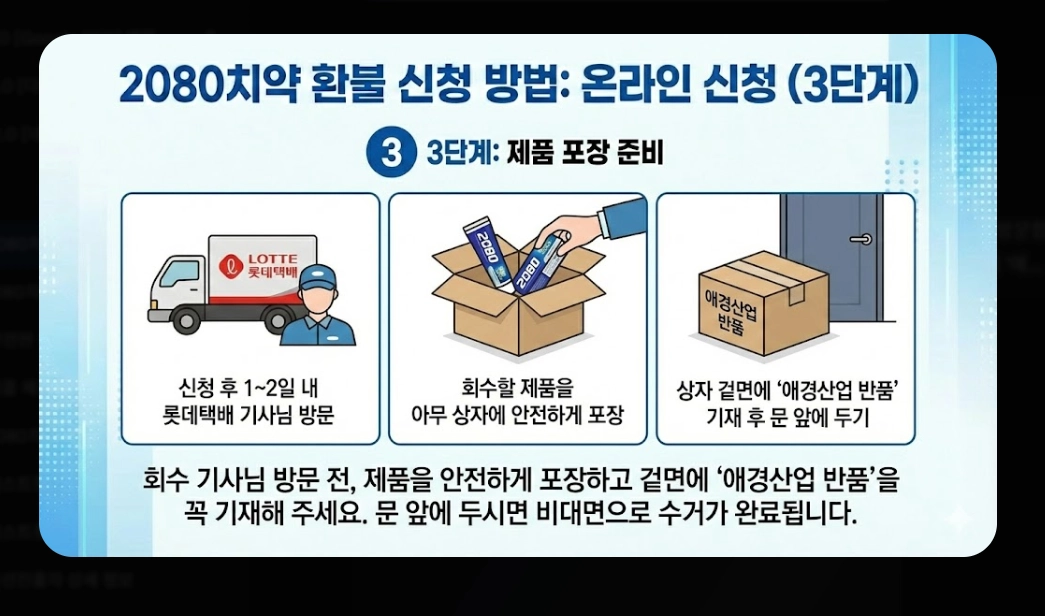 2080치약 환불 신청 방법: 온라인 신청 (3단계)

3 3단계: 제품 포장 준비

LOTTE
롯데택배

신청 후 1~2일 내
롯데택배 기사님 방문

2080
2080

회수할 제품을
아무 상자에 안전하게 포장

애경산업
반품

상자 겉면에 '애경산업 반품'
기재 후 문 앞에 두기

회수 기사님 방문 전, 제품을 안전하게 포장하고 겉면에 '애경산업 반품'을 꼭 기재해 주세요. 문 앞에 두시면 비대면으로 수거가 완료됩니다.