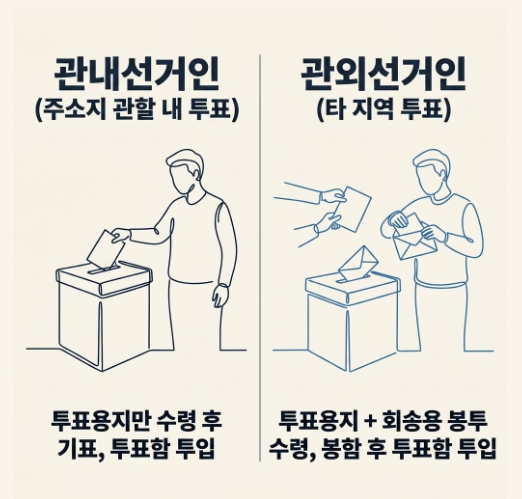 관내선거인
(주소지 관할 내 투표)

투표용지만 수령 후 기표, 투표함 투입

관외선거인
(타 지역 투표)

투표용지 + 회송용 봉투 수령, 봉함 후 투표함 투입