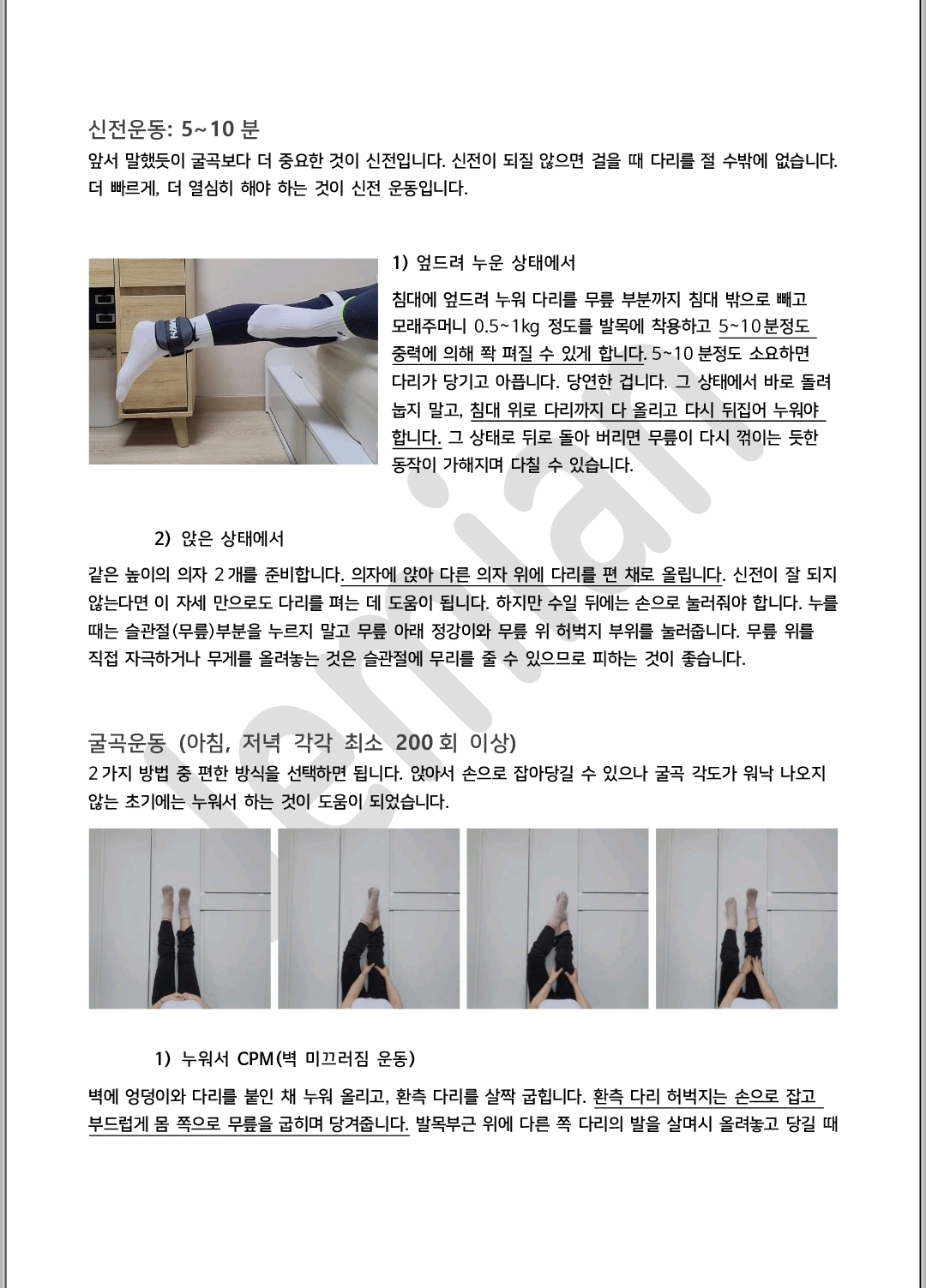 신전운동: 5~10 분

앞서 말했듯이 굴곡보다 더 중요한 것이 신전입니다. 신전이 되질 않으면 걸을 때 다리를 절 수밖에 없습니다. 더 빠르게, 더 열심히 해야 하는 것이 신전 운동입니다.

1) 엎드려 누운 상태에서

침대에 엎드려 누워 다리를 무릎 부분까지 침대 밖으로 빼고 모래주머니 0.5~1kg 정도를 발목에 착용하고 5~10분정도 중력에 의해 쫙 펴질 수 있게 합니다. 5~10 분정도 소요하면 다리가 당기고 아픕니다. 당연한 겁니다. 그 상태에서 바로 돌려 눕지 말고, 침대 위로 다리까지 다 올리고 다시 뒤집어 누워야 합니다. 그 상태로 뒤로 돌아 버리면 무릎이 다시 꺾이는 듯한 동작이 가해지며 다칠 수 있습니다.

2) 앉은 상태에서

같은 높이의 의자 2 개를 준비합니다. 의자에 앉아 다른 의자 위에 다리를 편 채로 올립니다. 신전이 잘 되지 않는다면 이 자세 만으로도 다리를 펴는 데 도움이 됩니다. 하지만 수일 뒤에는 손으로 눌러줘야 합니다. 누를 때는 슬관절(무릎)부분을 누르지 말고 무릎 아래 정강이와 무릎 위 허벅지 부위를 눌러줍니다. 무릎 위를 직접 자극하거나 무게를 올려놓는 것은 슬관절에 무리를 줄 수 있으므로 피하는 것이 좋습니다.

굴곡운동 (아침, 저녁 각각 최소 200 회 이상)

2 가지 방법 중 편한 방식을 선택하면 됩니다. 앉아서 손으로 잡아당길 수 있으나 굴곡 각도가 워낙 나오지 않는 초기에는 누워서 하는 것이 도움이 되었습니다.

1) 누워서 CPM(벽 미끄러짐 운동)

벽에 엉덩이와 다리를 붙인 채 누워 올리고, 환측 다리를 살짝 굽힙니다. 환측 다리 허벅지는 손으로 잡고 부드럽게 몸 쪽으로 무릎을 굽히며 당겨줍니다. 발목부근 위에 다른 쪽 다리의 발을 살며시 올려놓고 당길 때