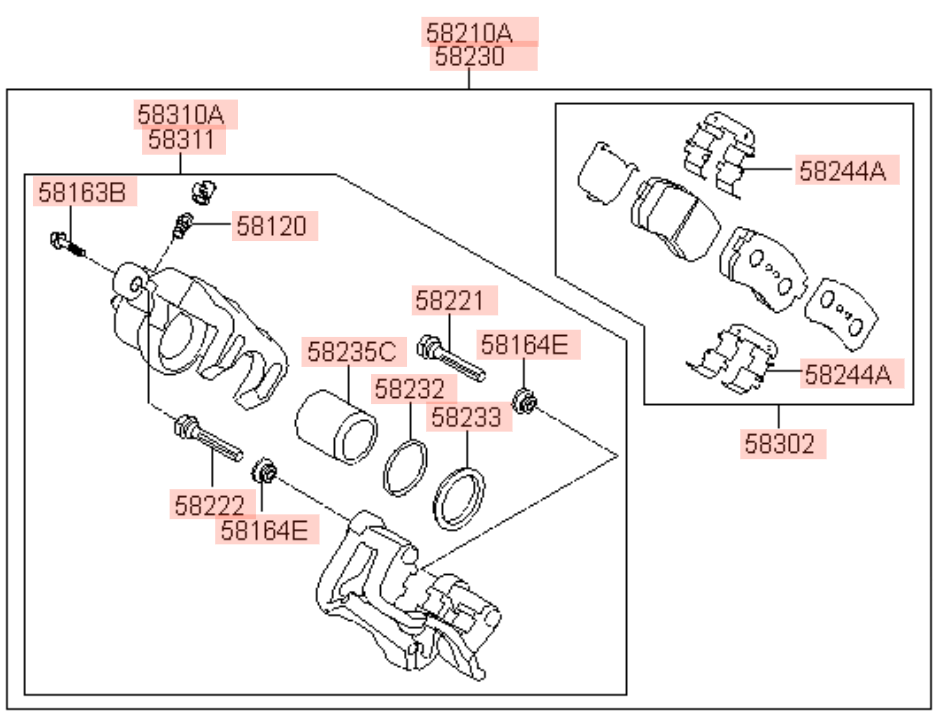 58210A
58230
58310A
58311
58163B
58120
58221
58235C
58164E
58232
58233
58222
58164E
58244A
58244A
58302