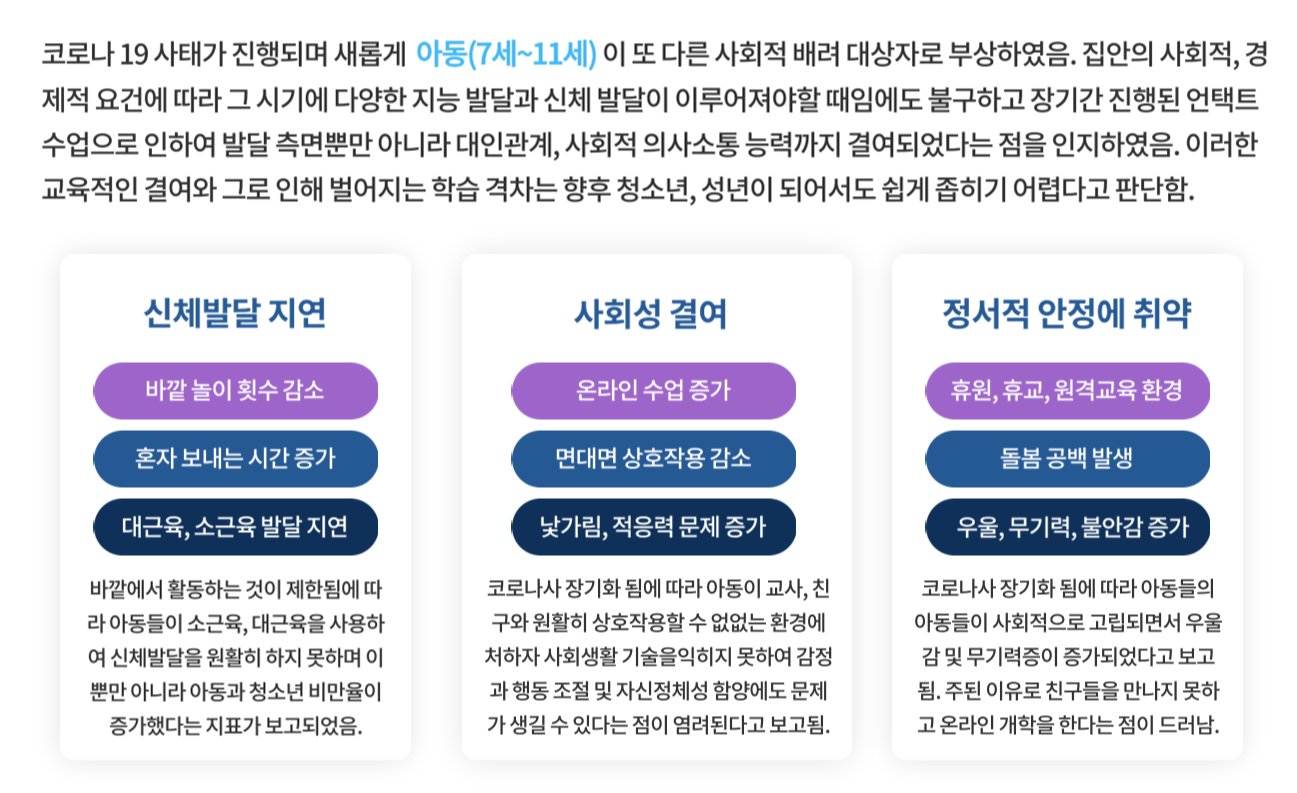 코로나 19 사태가 진행되며 새롭게 아동(7세~11세) 이 또 다른 사회적 배려 대상자로 부상하였음. 집안의 사회적, 경제적 요건에 따라 그 시기에 다양한 지능 발달과 신체 발달이 이루어져야할 때임에도 불구하고 장기간 진행된 언택트 수업으로 인하여 발달 측면뿐만 아니라 대인관계, 사회적 의사소통 능력까지 결여되었다는 점을 인지하였음. 이러한 교육적인 결여와 그로 인해 벌어지는 학습 격차는 향후 청소년, 성년이 되어서도 쉽게 좁히기 어렵다고 판단함.

신체발달 지연

바깥 놀이 횟수 감소

혼자 보내는 시간 증가

대근육, 소근육 발달 지연

바깥에서 활동하는 것이 제한됨에 따라 아동들이 소근육, 대근육을 사용하여 신체발달을 원활히 하지 못하며 이뿐만 아니라 아동과 청소년 비만율이 증가했다는 지표가 보고되었음.

사회성 결여

온라인 수업 증가

면대면 상호작용 감소

낯가림, 적응력 문제 증가

코로나사 장기화 됨에 따라 아동이 교사, 친구와 원활히 상호작용할 수 없없는 환경에 처하자 사회생활 기술을익히지 못하여 감정과 행동 조절 및 자신정체성 함양에도 문제가 생길 수 있다는 점이 염려된다고 보고됨.

정서적 안정에 취약

휴원, 휴교, 원격교육 환경

돌봄 공백 발생

우울, 무기력, 불안감 증가

코로나사 장기화 됨에 따라 아동들의 아동들이 사회적으로 고립되면서 우울감 및 무기력증이 증가되었다고 보고됨. 주된 이유로 친구들을 만나지 못하고 온라인 개학을 한다는 점이 드러남.