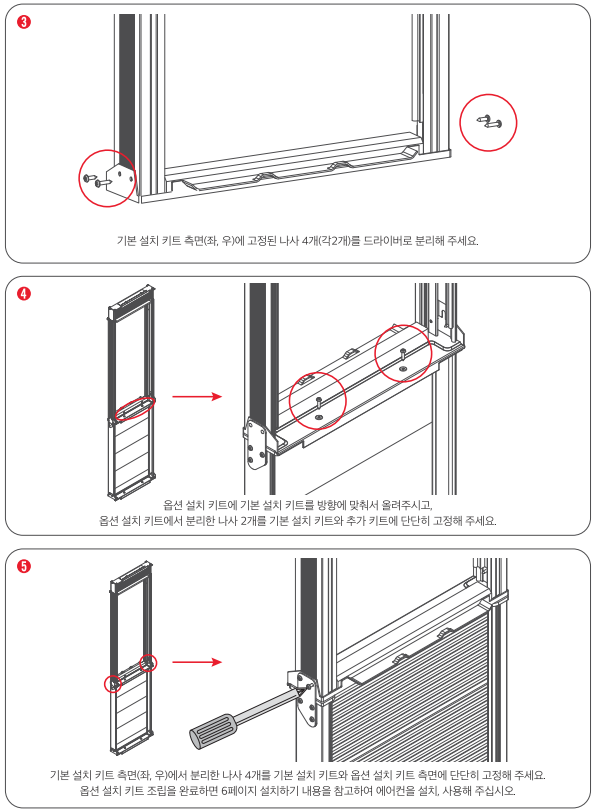 ❸

기본 설치 키트 측면(좌, 우)에 고정된 나사 4개(각2개)를 드라이버로 분리해 주세요.

❹

옵션 설치 키트에 기본 설치 키트를 방향에 맞춰서 올려주시고, 옵션 설치 키트에서 분리한 나사 2개를 기본 설치 키트와 추가 키트에 단단히 고정해 주세요.

❺

기본 설치 키트 측면(좌, 우)에서 분리한 나사 4개를 기본 설치 키트와 옵션 설치 키트 측면에 단단히 고정해 주세요. 옵션 설치 키트 조립을 완료하면 6페이지 설치하기 내용을 참고하여 에어컨을 설치, 사용해 주십시오.