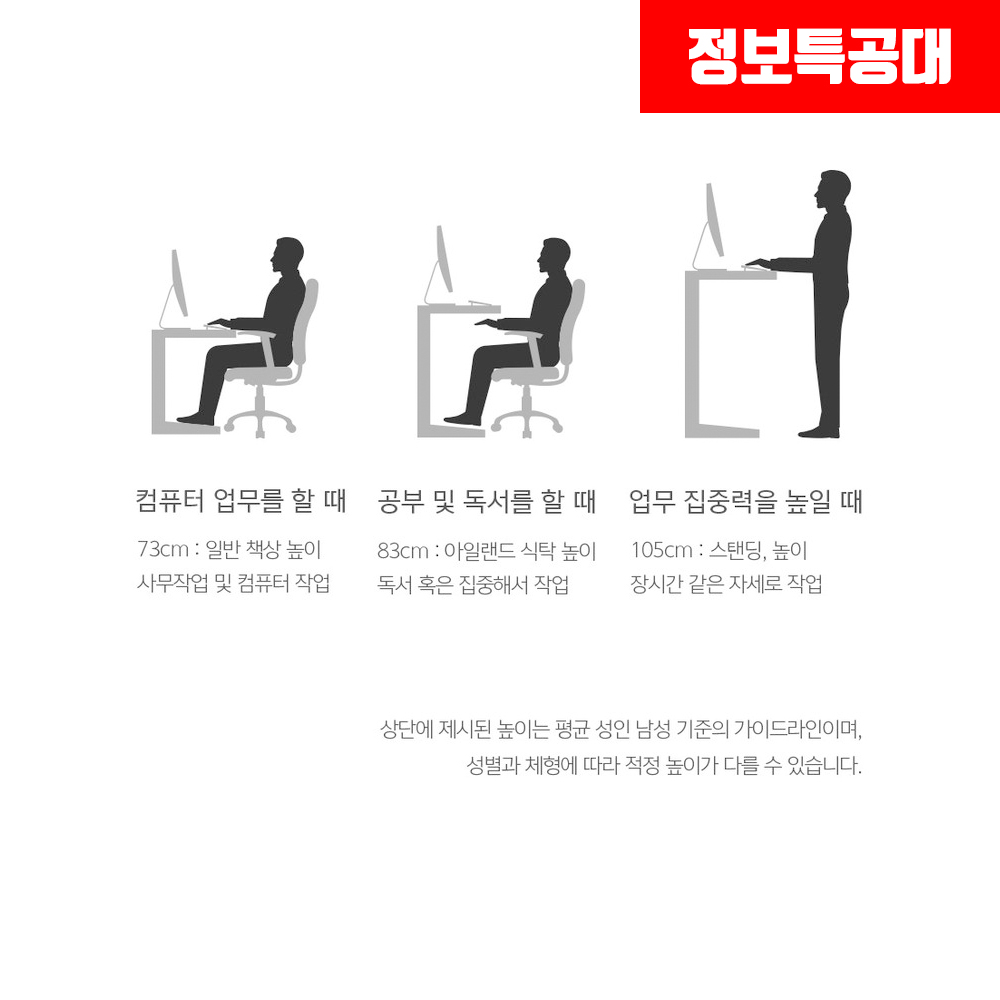 정보특공대

컴퓨터 업무를 할 때
73cm : 일반 책상 높이
사무작업 및 컴퓨터 작업

공부 및 독서를 할 때
83cm : 아일랜드 식탁 높이
독서 혹은 집중해서 작업

업무 집중력을 높일 때
105cm : 스탠딩, 높이
장시간 같은 자세로 작업

상단에 제시된 높이는 평균 성인 남성 기준의 가이드라인이며,
성별과 체형에 따라 적정 높이가 다를 수 있습니다.