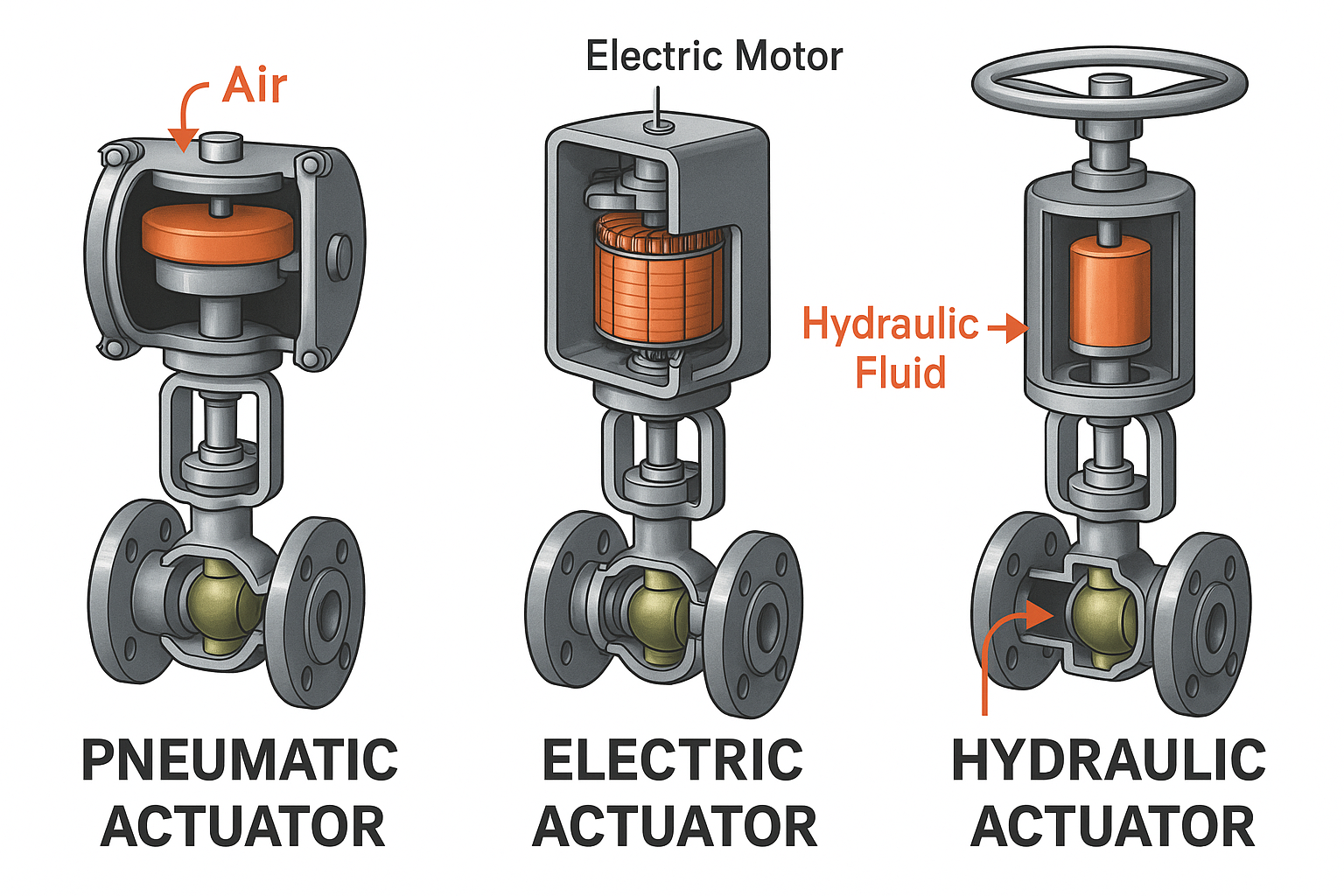 Air

Electric Motor

Hydraulic Fluid

PNEUMATIC ACTUATOR

ELECTRIC ACTUATOR

HYDRAULIC ACTUATOR