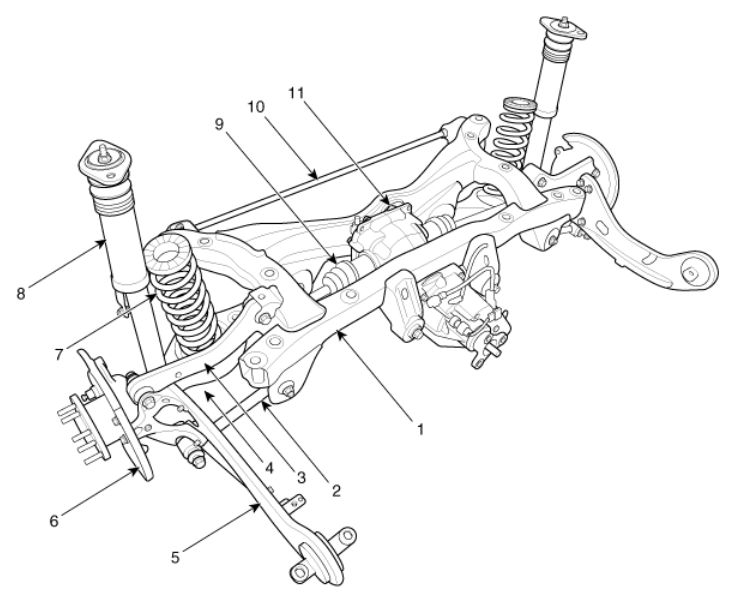 11
10
9
8
7
6
5
4
3
2
1