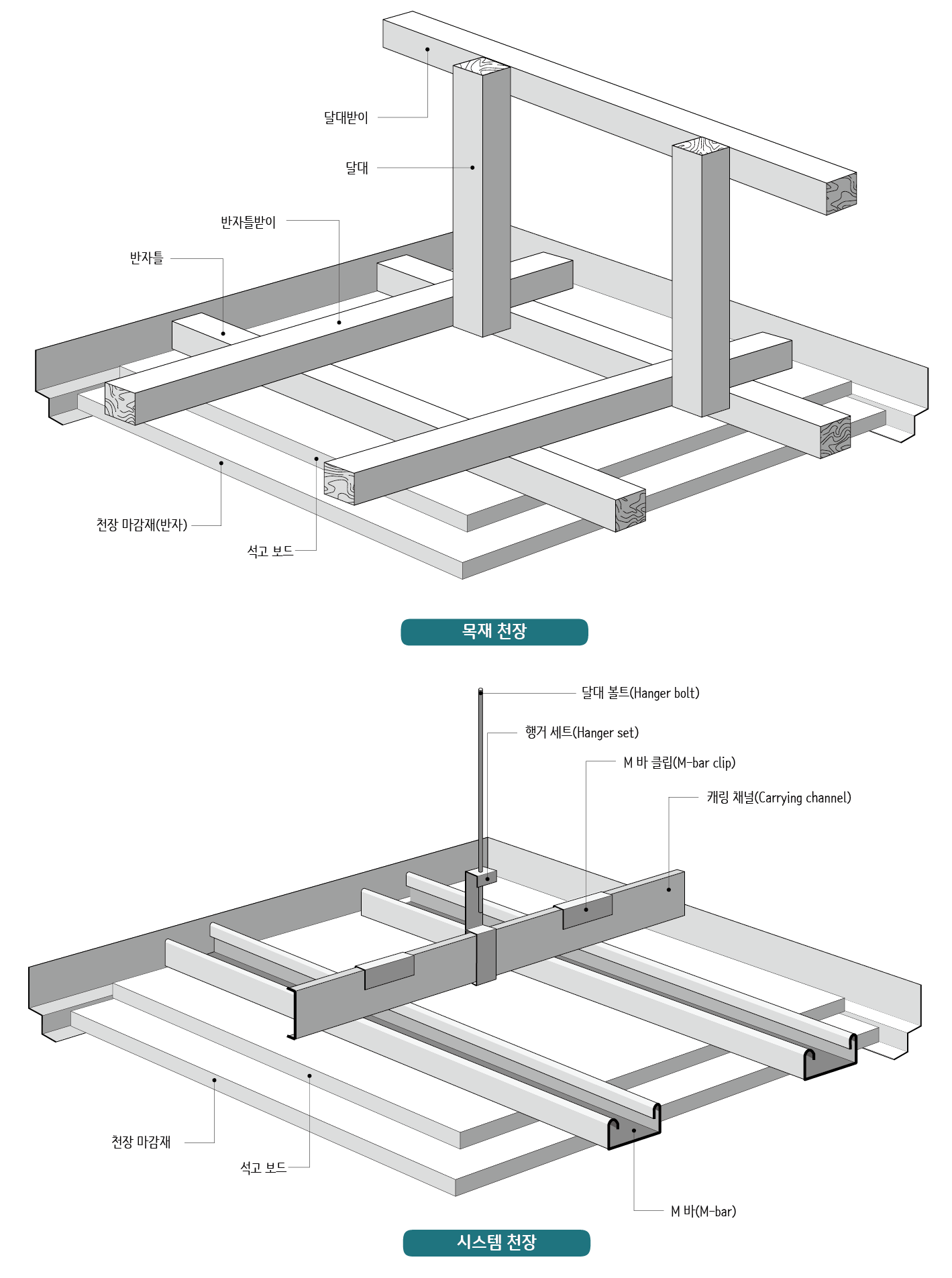 달대받이

달대

반자틀받이

반자틀

천장 마감재(반자)

석고 보드

목재 천장

달대 볼트(Hanger bolt)

행거 세트(Hanger set)

M 바 클립(M-bar clip)

캐링 채널(Carrying channel)

천장 마감재

석고 보드

M 바(M-bar)

시스템 천장