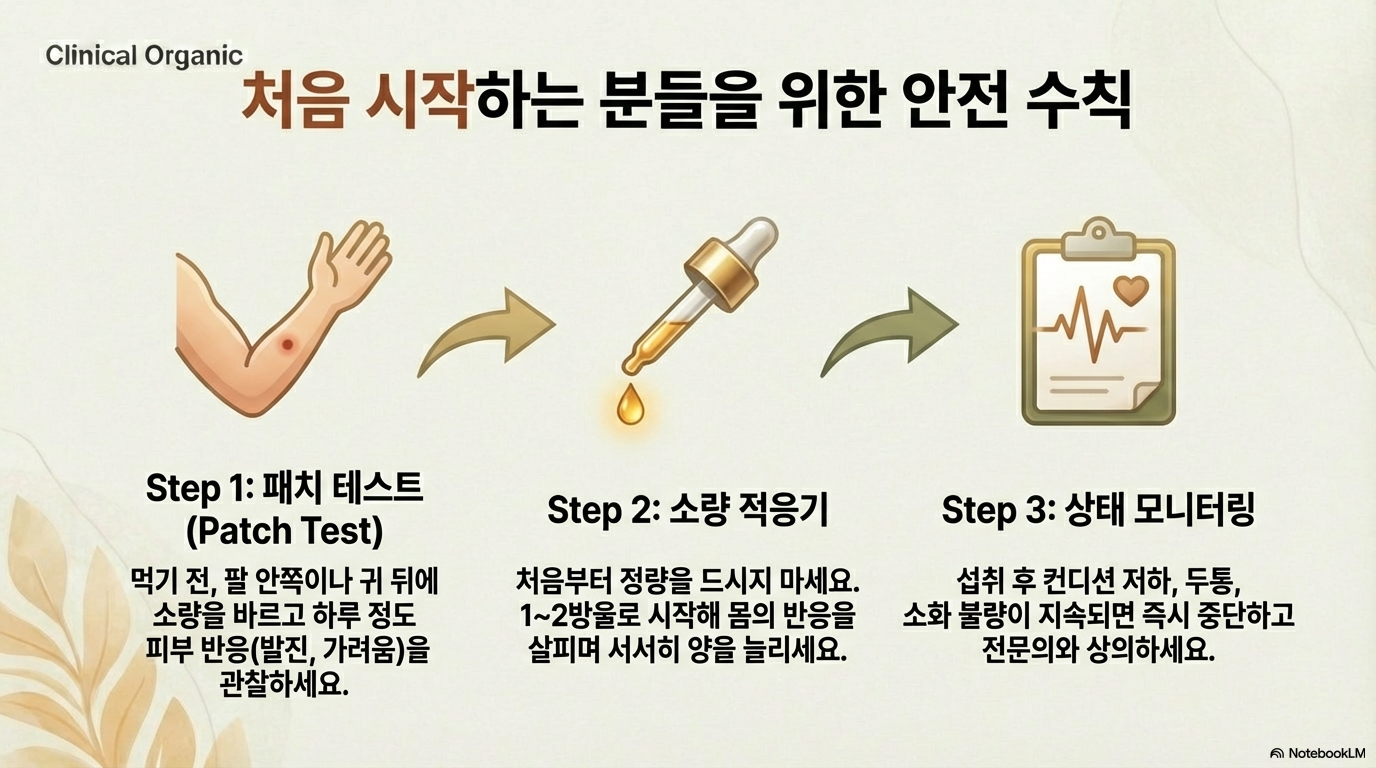 Clinical Organic

처음 시작하는 분들을 위한 안전 수칙

Step 1: 패치 테스트 (Patch Test)

먹기 전, 팔 안쪽이나 귀 뒤에 소량을 바르고 하루 정도 피부 반응(발진, 가려움)을 관찰하세요.

Step 2: 소량 적응기

처음부터 정량을 드시지 마세요. 1~2방울로 시작해 몸의 반응을 살피며 서서히 양을 늘리세요.

Step 3: 상태 모니터링

섭취 후 컨디션 저하, 두통, 소화 불량이 지속되면 즉시 중단하고 전문의와 상의하세요.

NotebookLM