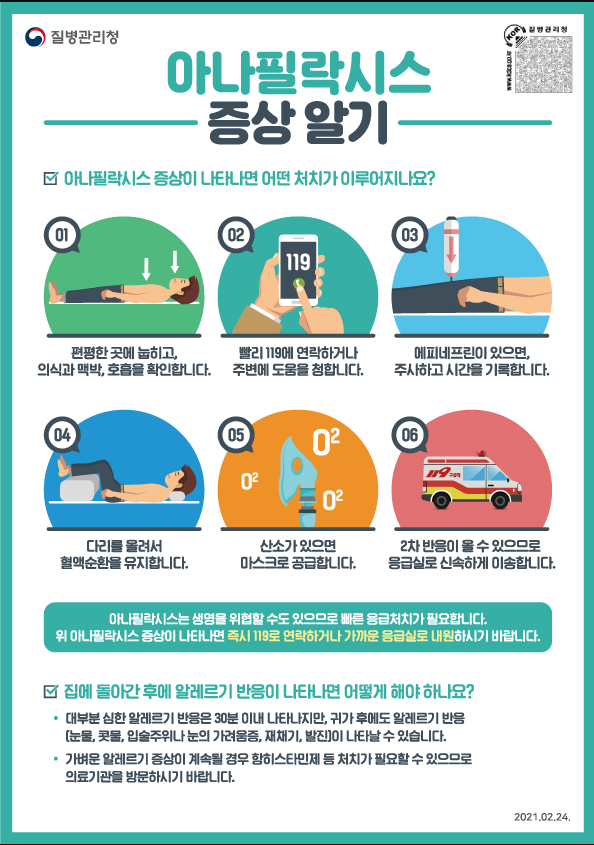 질병관리청

KOR 질병관리청

아나필락시스
증상 알기

☑ 아나필락시스 증상이 나타나면 어떤 처치가 이루어지나요?

01
편평한 곳에 눕히고,
의식과 맥박, 호흡을 확인합니다.

02
119
빨리 119에 연락하거나
주변에 도움을 청합니다.

03
에피네프린이 있으면,
주사하고 시간을 기록합니다.

04
다리를 올려서
혈액순환을 유지합니다.

05
$O^2$ $O^2$ $O^2$
산소가 있으면
마스크로 공급합니다.

06
119 구급대
2차 반응이 올 수 있으므로
응급실로 신속하게 이송합니다.

아나필락시스는 생명을 위협할 수도 있으므로 빠른 응급처치가 필요합니다.
위 아나필락시스 증상이 나타나면 즉시 119로 연락하거나 가까운 응급실로 내원하시기 바랍니다.

☑ 집에 돌아간 후에 알레르기 반응이 나타나면 어떻게 해야 하나요?

• 대부분 심한 알레르기 반응은 30분 이내 나타나지만, 귀가 후에도 알레르기 반응 (눈물, 콧물, 입술주위나 눈의 가려움증, 재채기, 발진)이 나타날 수 있습니다.

• 가벼운 알레르기 증상이 계속될 경우 항히스타민제 등 처치가 필요할 수 있으므로 의료기관을 방문하시기 바랍니다.

2021.02.24.