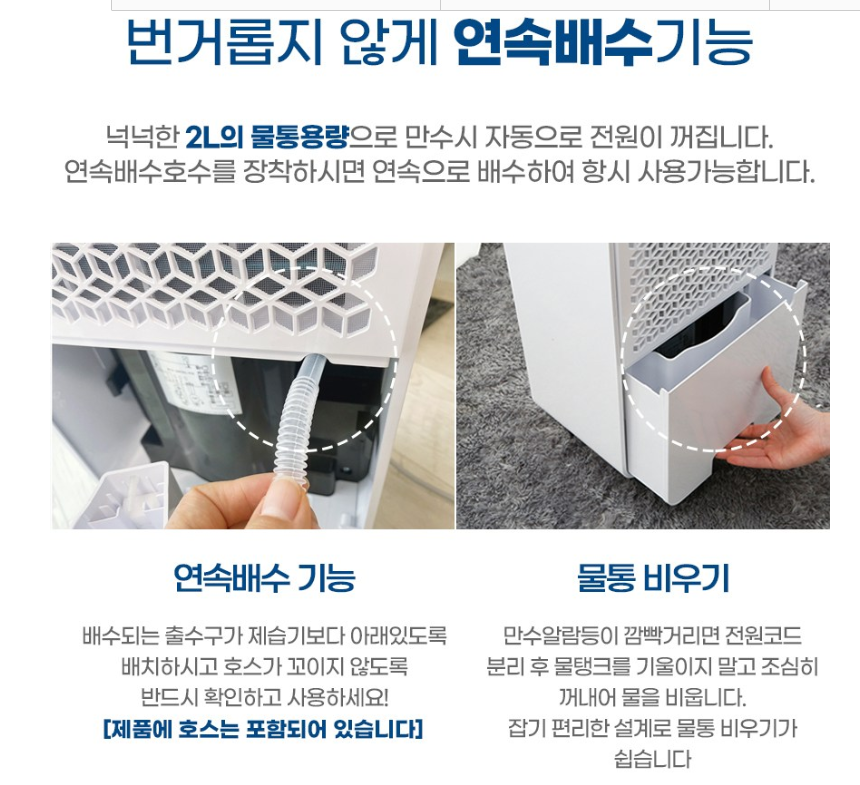 번거롭지 않게 연속배수기능

넉넉한 2L의 물통용량으로 만수시 자동으로 전원이 꺼집니다.
연속배수호수를 장착하시면 연속으로 배수하여 항시 사용가능합니다.

연속배수 기능

배수되는 출수구가 제습기보다 아래있도록 배치하시고 호스가 꼬이지 않도록 반드시 확인하고 사용하세요!
[제품에 호스는 포함되어 있습니다]

물통 비우기

만수알람등이 깜빡거리면 전원코드 분리 후 물탱크를 기울이지 말고 조심히 꺼내어 물을 비웁니다.
잡기 편리한 설계로 물통 비우기가 쉽습니다