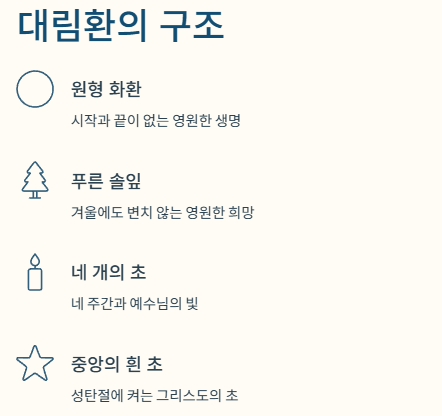 대림환의 구조

원형 화환

시작과 끝이 없는 영원한 생명

푸른 솔잎

겨울에도 변치 않는 영원한 희망

네 개의 초

네 주간과 예수님의 빛

중앙의 흰 초

성탄절에 켜는 그리스도의 초