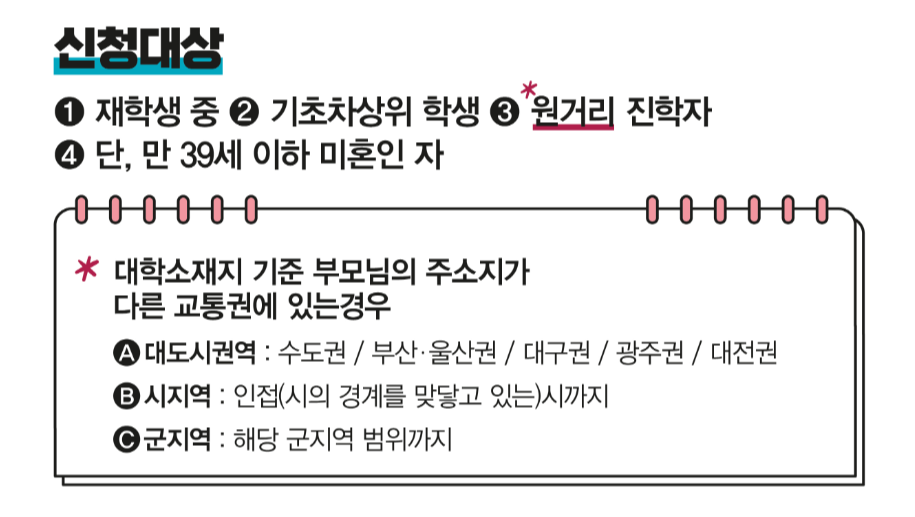 신청대상

❶ 재학생 중 ❷ 기초차상위 학생 ❸ *원거리 진학자
❹ 단, 만 39세 이하 미혼인 자

* 대학소재지 기준 부모님의 주소지가 다른 교통권에 있는경우

Ⓐ 대도시권역 : 수도권 / 부산·울산권 / 대구권 / 광주권 / 대전권

Ⓑ 시지역 : 인접(시의 경계를 맞닿고 있는)시까지

Ⓒ 군지역 : 해당 군지역 범위까지