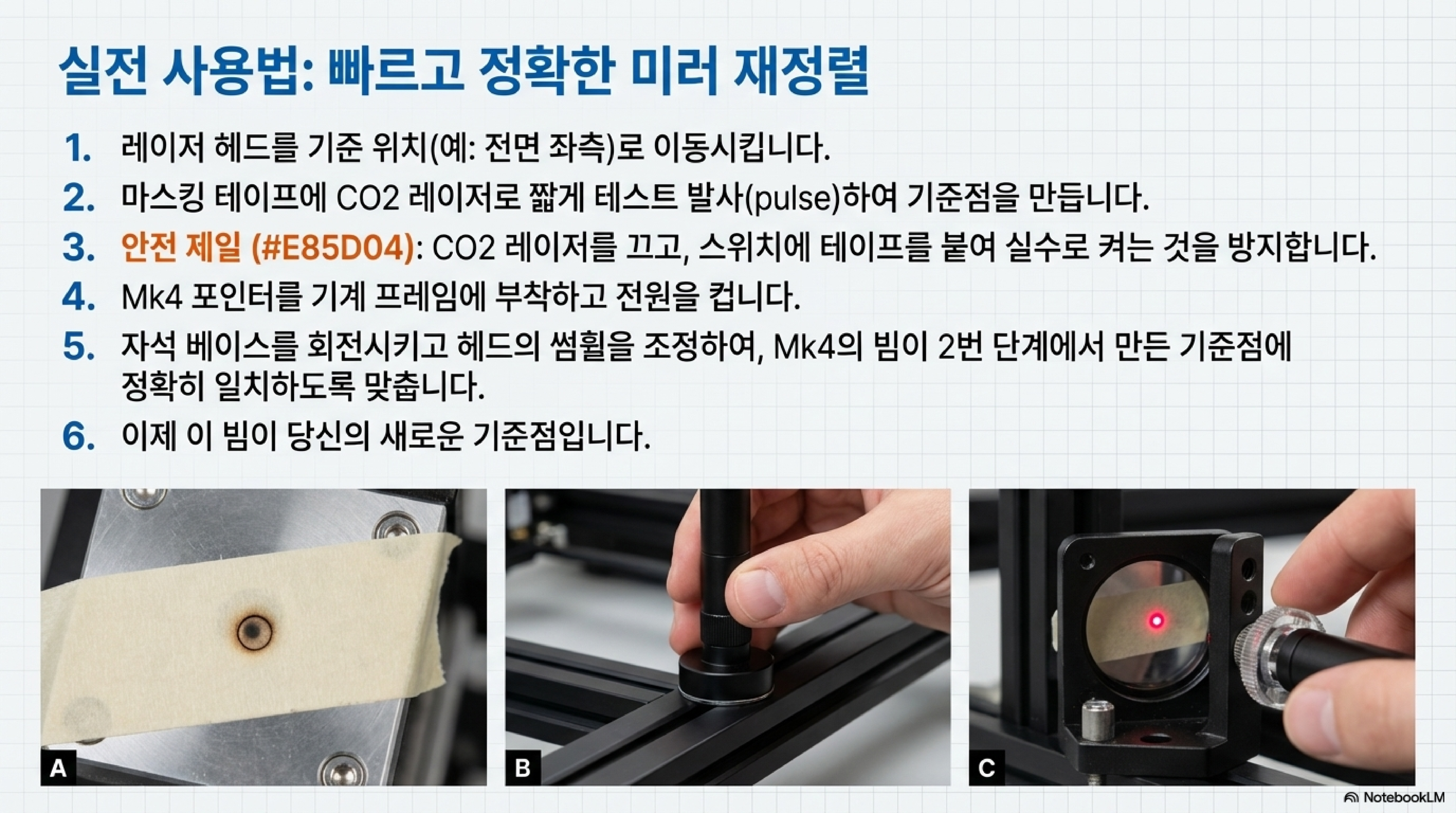 실전 사용법: 빠르고 정확한 미러 재정렬

1. 레이저 헤드를 기준 위치(예: 전면 좌측)로 이동시킵니다.
2. 마스킹 테이프에 CO2 레이저로 짧게 테스트 발사(pulse)하여 기준점을 만듭니다.
3. 안전 제일 (#E85D04): CO2 레이저를 끄고, 스위치에 테이프를 붙여 실수로 켜는 것을 방지합니다.
4. Mk4 포인터를 기계 프레임에 부착하고 전원을 켭니다.
5. 자석 베이스를 회전시키고 헤드의 썸휠을 조정하여, Mk4의 빔이 2번 단계에서 만든 기준점에 정확히 일치하도록 맞춥니다.
6. 이제 이 빔이 당신의 새로운 기준점입니다.

A

B

C

NotebookLM