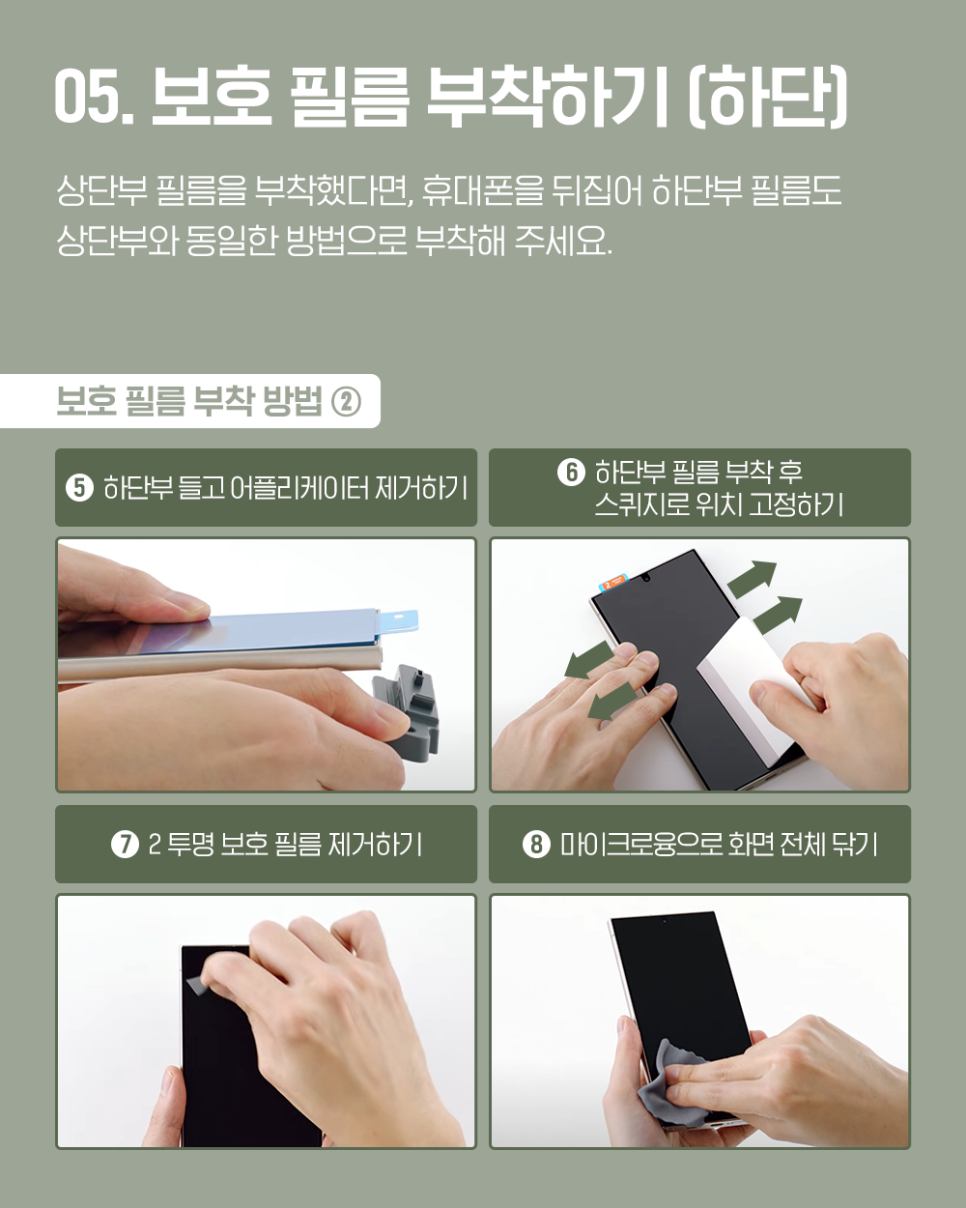 05. 보호 필름 부착하기 (하단)

상단부 필름을 부착했다면, 휴대폰을 뒤집어 하단부 필름도 상단부와 동일한 방법으로 부착해 주세요.

보호 필름 부착 방법 ②

❺ 하단부 들고 어플리케이터 제거하기

❻ 하단부 필름 부착 후 스퀴지로 위치 고정하기

❼ 2 투명 보호 필름 제거하기

❽ 마이크로융으로 화면 전체 닦기