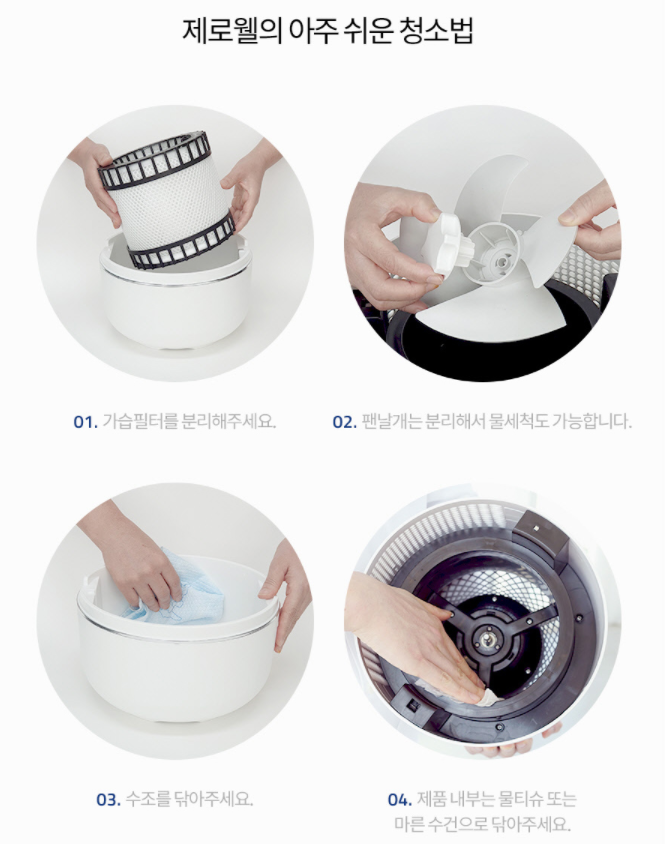 제로웰의 아주 쉬운 청소법

01. 가습필터를 분리해주세요.

02. 팬날개는 분리해서 물세척도 가능합니다.

03. 수조를 닦아주세요.

04. 제품 내부는 물티슈 또는 마른 수건으로 닦아주세요.