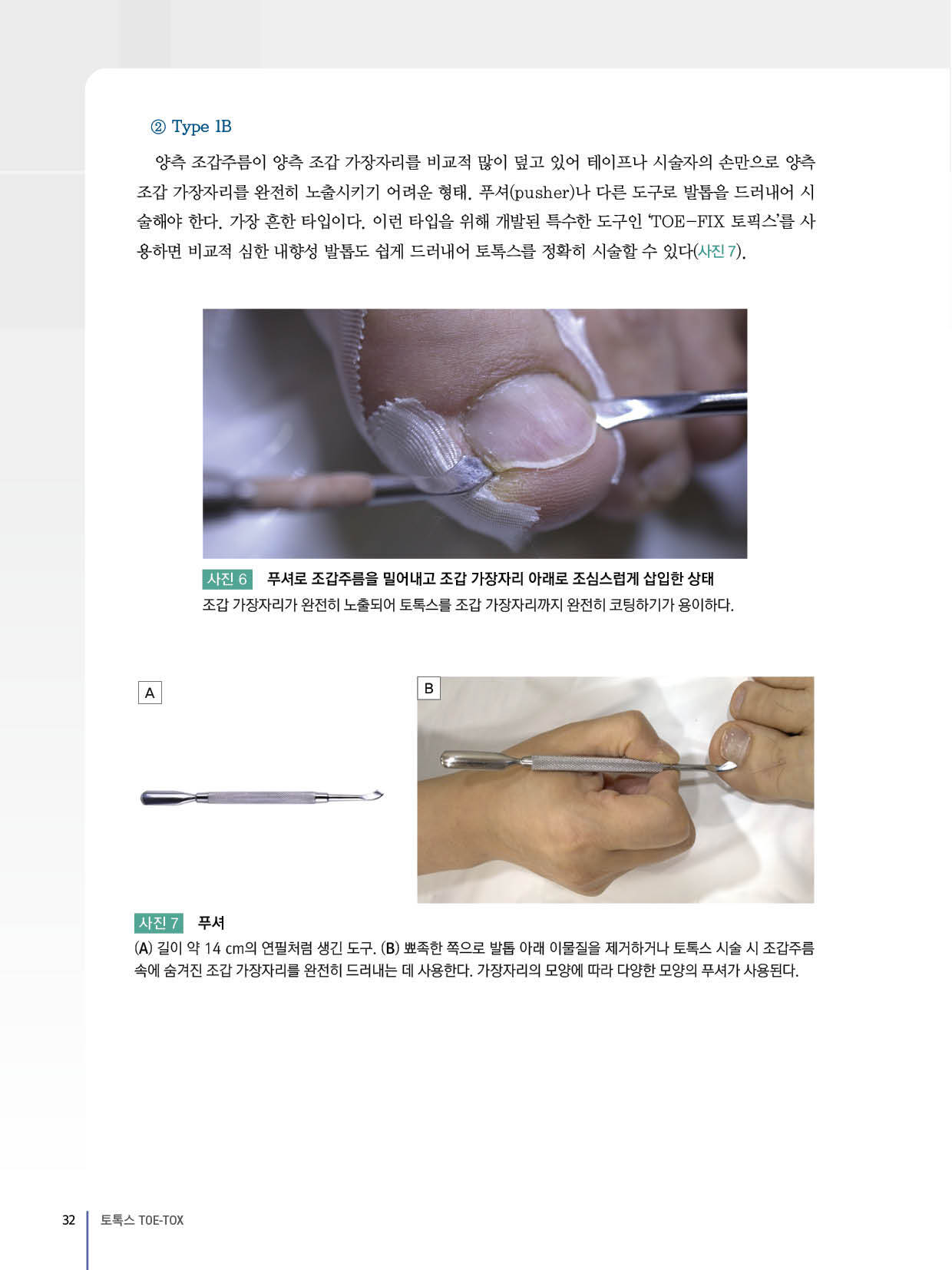 ② Type 1B

양측 조갑주름이 양측 조갑 가장자리를 비교적 많이 덮고 있어 테이프나 시술자의 손만으로 양측 조갑 가장자리를 완전히 노출시키기 어려운 형태. 푸셔(pusher)나 다른 도구로 발톱을 드러내어 시술해야 한다. 가장 흔한 타입이다. 이런 타입을 위해 개발된 특수한 도구인 'TOE-FIX 토픽스'를 사용하면 비교적 심한 내향성 발톱도 쉽게 드러내어 토톡스를 정확히 시술할 수 있다(사진 7).

사진 6 푸셔로 조갑주름을 밀어내고 조갑 가장자리 아래로 조심스럽게 삽입한 상태
조갑 가장자리가 완전히 노출되어 토톡스를 조갑 가장자리까지 완전히 코팅하기가 용이하다.

A

B

사진 7 푸셔
(A) 길이 약 14 cm의 연필처럼 생긴 도구. (B) 뾰족한 쪽으로 발톱 아래 이물질을 제거하거나 토톡스 시술 시 조갑주름 속에 숨겨진 조갑 가장자리를 완전히 드러내는 데 사용한다. 가장자리의 모양에 따라 다양한 모양의 푸셔가 사용된다.

32 토톡스 TOE-TOX