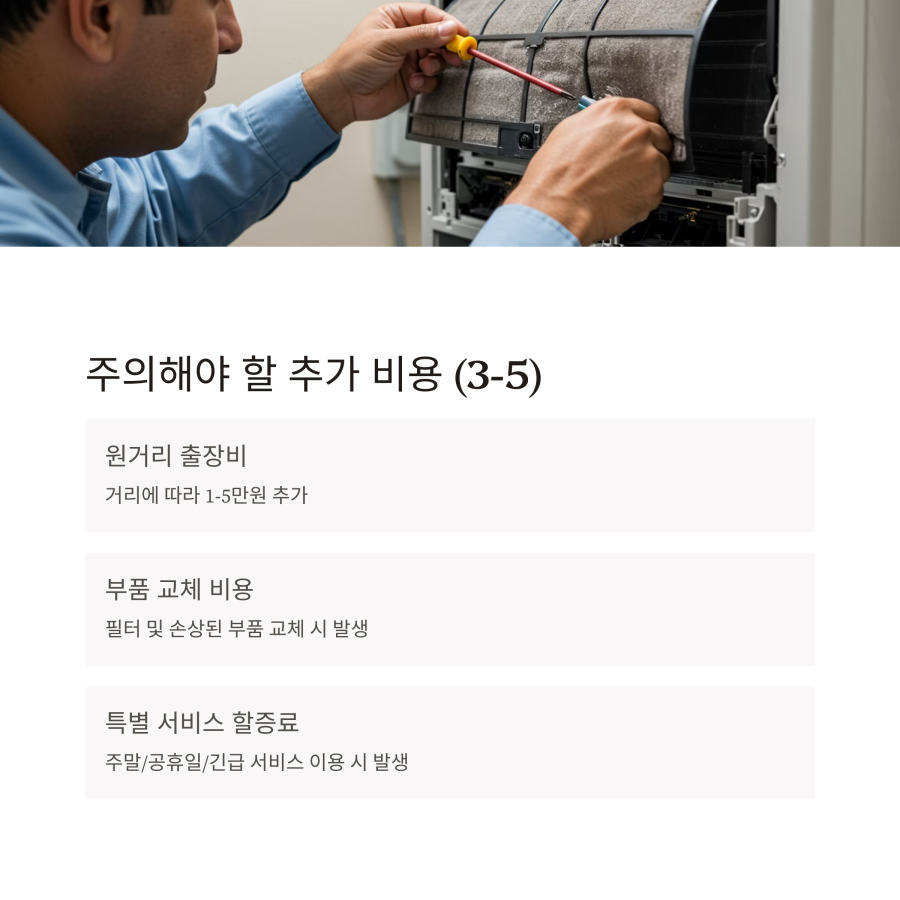 주의해야 할 추가 비용 (3-5)

원거리 출장비

거리에 따라 1-5만원 추가

부품 교체 비용

필터 및 손상된 부품 교체 시 발생

특별 서비스 할증료

주말/공휴일/긴급 서비스 이용 시 발생