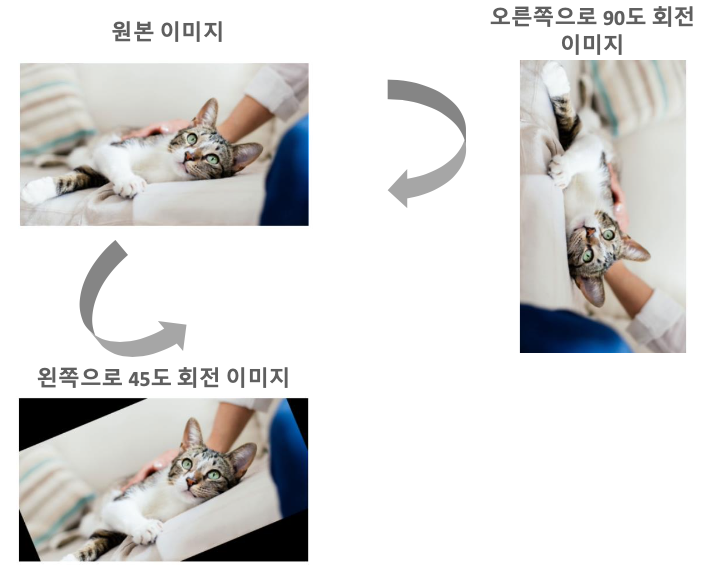 원본 이미지

오른쪽으로 90도 회전 이미지

왼쪽으로 45도 회전 이미지