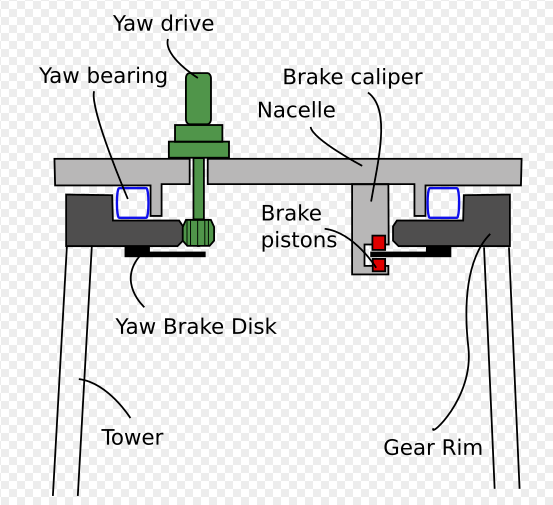 Yaw drive
Yaw bearing
Brake caliper
Nacelle
Brake pistons
Yaw Brake Disk
Tower
Gear Rim