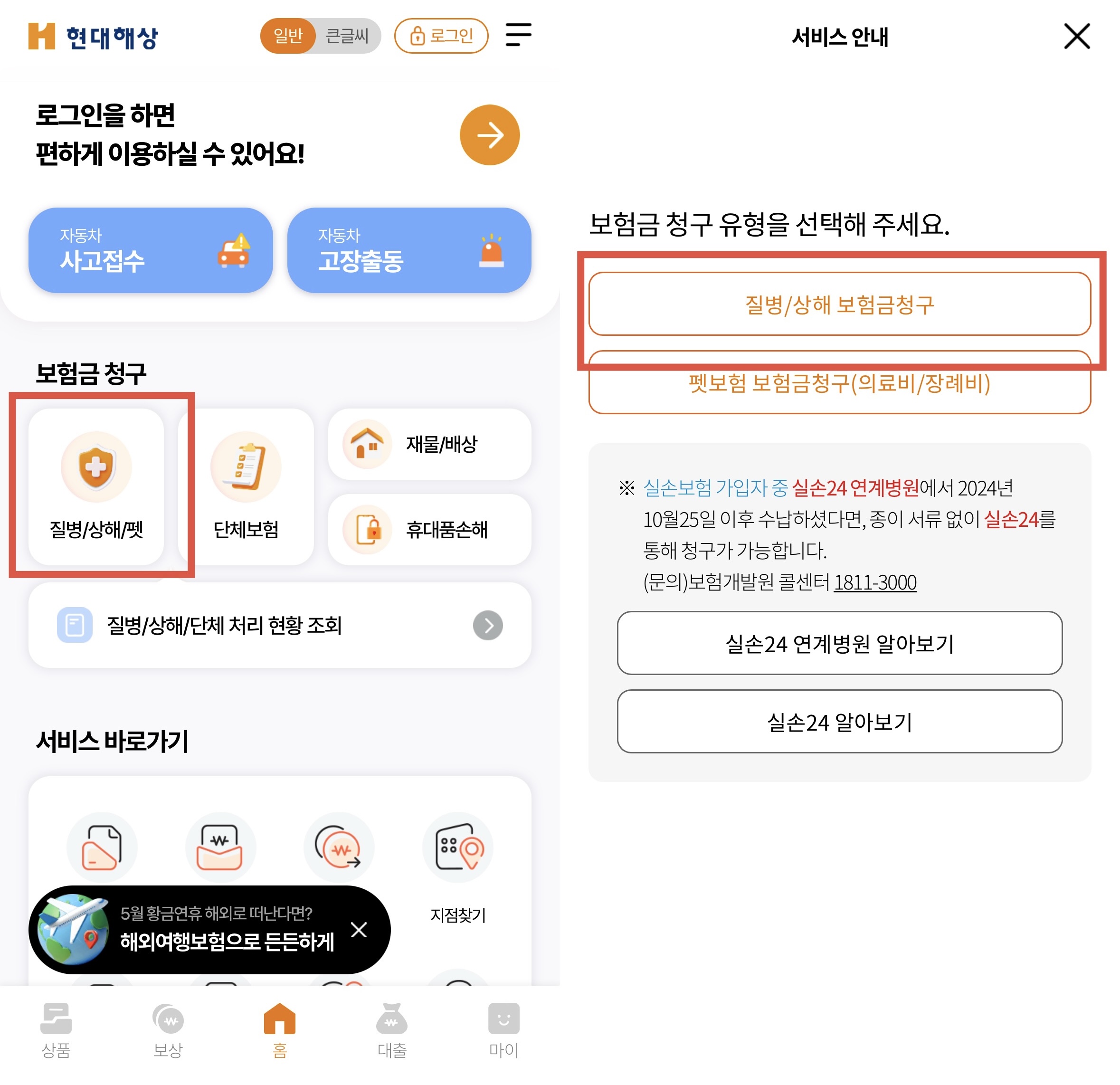 현대해상 일반 큰글씨 로그인

로그인을 하면
편하게 이용하실 수 있어요!

자동차
사고접수

자동차
고장출동

보험금 청구

질병/상해/펫

단체보험

재물/배상

휴대품손해

질병/상해/단체 처리 현황 조회

서비스 바로가기

지점찾기

5월 황금연휴 해외로 떠난다면?
해외여행보험으로 든든하게

상품 보상 홈 대출 마이

서비스 안내

보험금 청구 유형을 선택해 주세요.

질병/상해 보험금청구

펫보험 보험금청구(의료비/장례비)

※ 실손보험 가입자 중 실손24 연계병원에서 2024년 10월25일 이후 수납하셨다면, 종이 서류 없이 실손24를 통해 청구가 가능합니다.
(문의)보험개발원 콜센터 1811-3000

실손24 연계병원 알아보기

실손24 알아보기