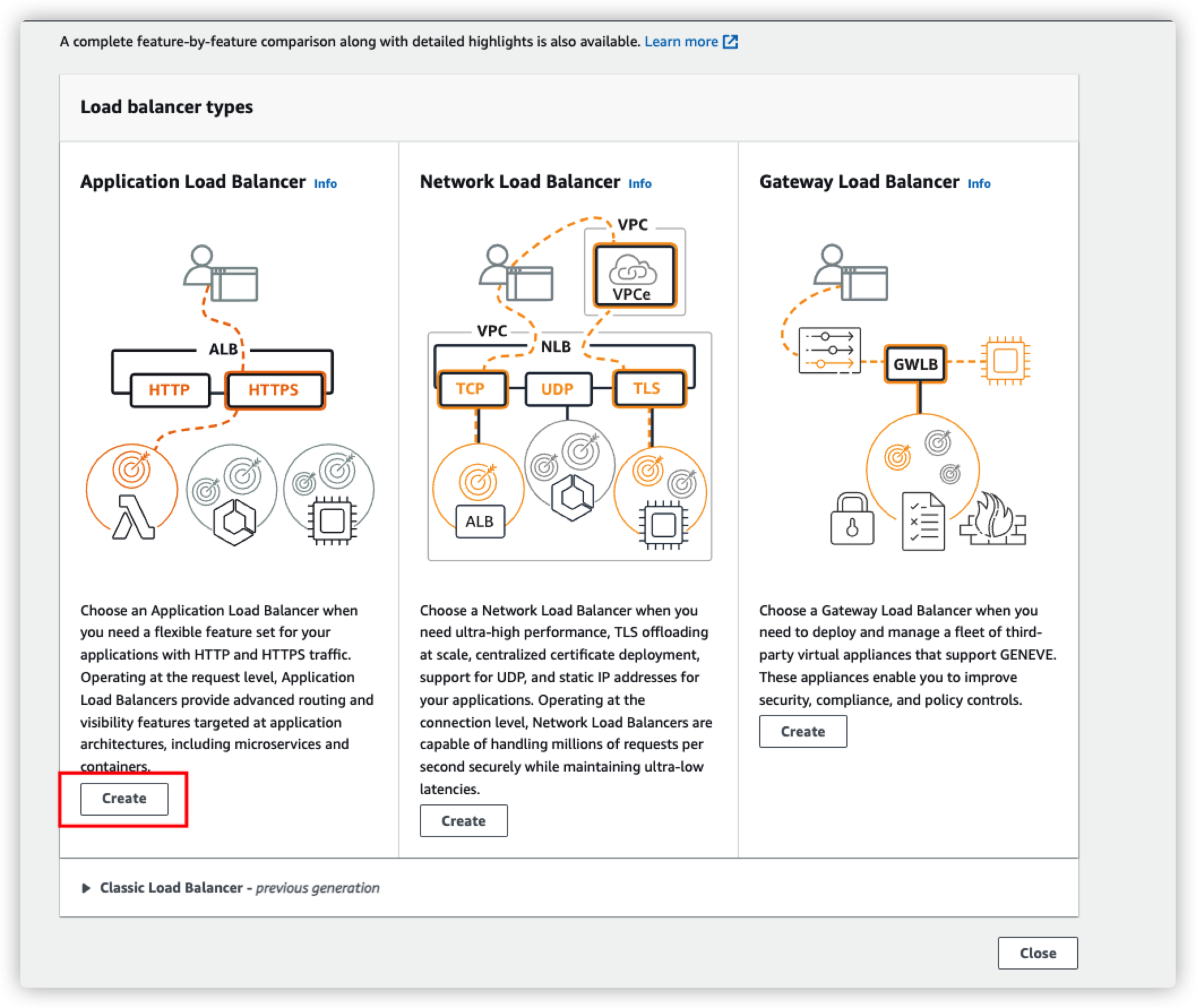 A complete feature-by-feature comparison along with detailed highlights is also available. Learn more

Load balancer types

Application Load Balancer Info

ALB
HTTP
HTTPS

Choose an Application Load Balancer when you need a flexible feature set for your applications with HTTP and HTTPS traffic. Operating at the request level, Application Load Balancers provide advanced routing and visibility features targeted at application architectures, including microservices and containers.

Create

Network Load Balancer Info

VPC
VPCe
VPC
NLB
TCP
UDP
TLS
ALB

Choose a Network Load Balancer when you need ultra-high performance, TLS offloading at scale, centralized certificate deployment, support for UDP, and static IP addresses for your applications. Operating at the connection level, Network Load Balancers are capable of handling millions of requests per second securely while maintaining ultra-low latencies.

Create

Gateway Load Balancer Info

GWLB

Choose a Gateway Load Balancer when you need to deploy and manage a fleet of third-party virtual appliances that support GENEVE. These appliances enable you to improve security, compliance, and policy controls.

Create

Classic Load Balancer - previous generation

Close