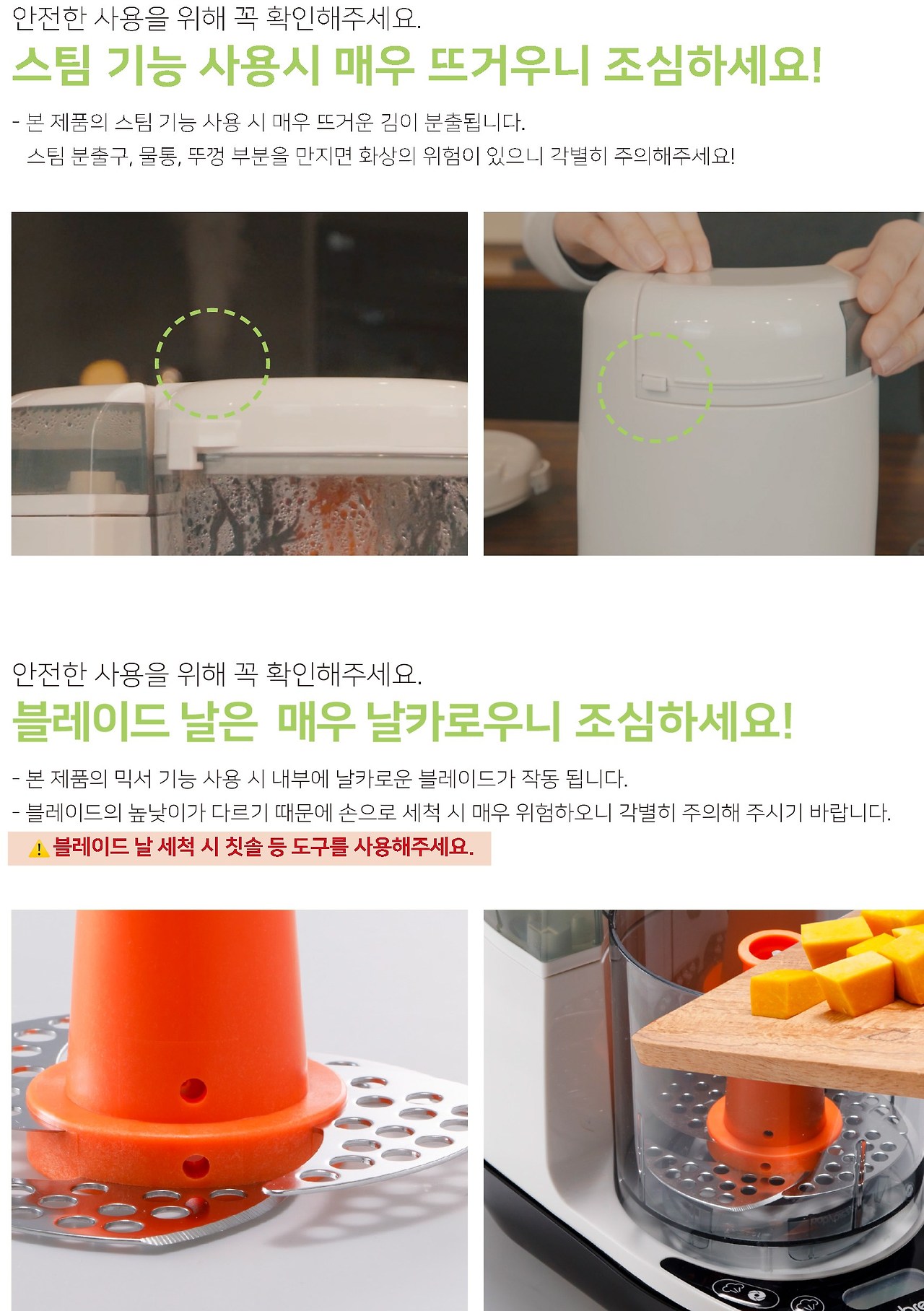 안전한 사용을 위해 꼭 확인해주세요.

스팀 기능 사용시 매우 뜨거우니 조심하세요!

- 본 제품의 스팀 기능 사용 시 매우 뜨거운 김이 분출됩니다.
스팀 분출구, 물통, 뚜껑 부분을 만지면 화상의 위험이 있으니 각별히 주의해주세요!

안전한 사용을 위해 꼭 확인해주세요.

블레이드 날은 매우 날카로우니 조심하세요!

- 본 제품의 믹서 기능 사용 시 내부에 날카로운 블레이드가 작동 됩니다.
- 블레이드의 높낮이가 다르기 때문에 손으로 세척 시 매우 위험하오니 각별히 주의해 주시기 바랍니다.

블레이드 날 세척 시 칫솔 등 도구를 사용해주세요.