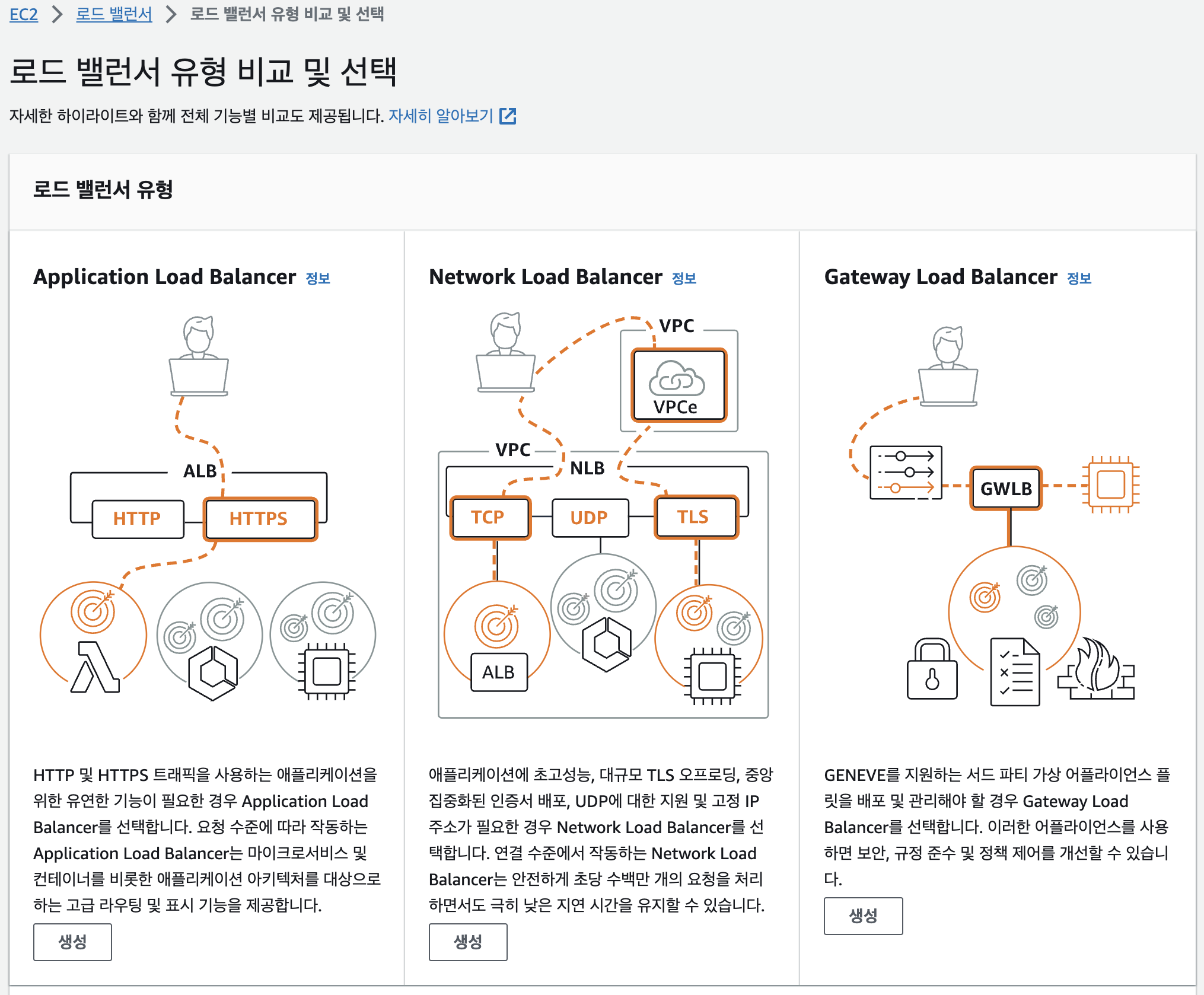 EC2 > 로드 밸런서 > 로드 밸런서 유형 비교 및 선택

로드 밸런서 유형 비교 및 선택

자세한 하이라이트와 함께 전체 기능별 비교도 제공됩니다. 자세히 알아보기

로드 밸런서 유형

Application Load Balancer 정보

ALB

HTTP

HTTPS

HTTP 및 HTTPS 트래픽을 사용하는 애플리케이션을 위한 유연한 기능이 필요한 경우 Application Load Balancer를 선택합니다. 요청 수준에 따라 작동하는 Application Load Balancer는 마이크로서비스 및 컨테이너를 비롯한 애플리케이션 아키텍처를 대상으로 하는 고급 라우팅 및 표시 기능을 제공합니다.

생성

Network Load Balancer 정보

VPC

VPCe

VPC

NLB

TCP

UDP

TLS

ALB

애플리케이션에 초고성능, 대규모 TLS 오프로딩, 중앙 집중화된 인증서 배포, UDP에 대한 지원 및 고정 IP 주소가 필요한 경우 Network Load Balancer를 선택합니다. 연결 수준에서 작동하는 Network Load Balancer는 안전하게 초당 수백만 개의 요청을 처리하면서도 극히 낮은 지연 시간을 유지할 수 있습니다.

생성

Gateway Load Balancer 정보

GWLB

GENEVE를 지원하는 서드 파티 가상 어플라이언스 플릿을 배포 및 관리해야 할 경우 Gateway Load Balancer를 선택합니다. 이러한 어플라이언스를 사용하면 보안, 규정 준수 및 정책 제어를 개선할 수 있습니다.

생성