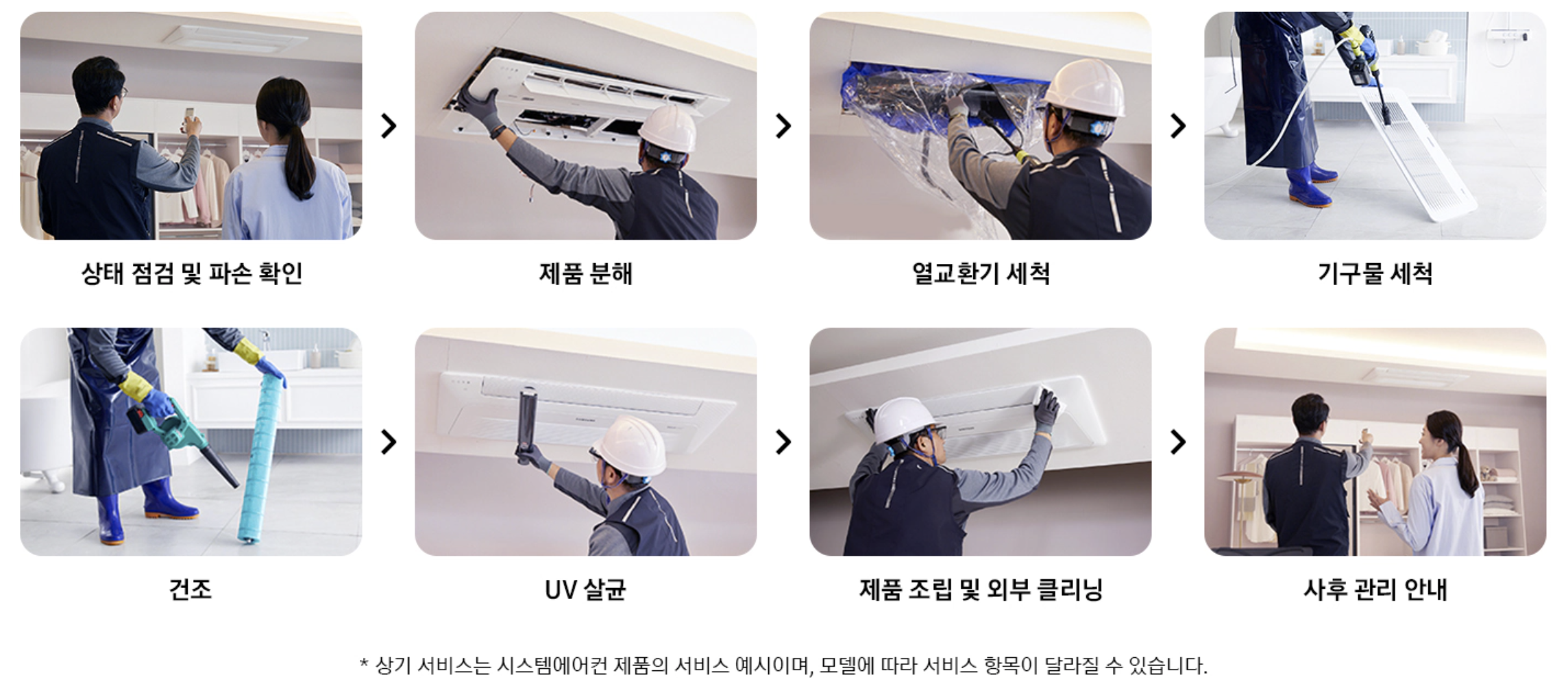 상태 점검 및 파손 확인

제품 분해

열교환기 세척

기구물 세척

건조

UV 살균

제품 조립 및 외부 클리닝

사후 관리 안내

* 상기 서비스는 시스템에어컨 제품의 서비스 예시이며, 모델에 따라 서비스 항목이 달라질 수 있습니다.