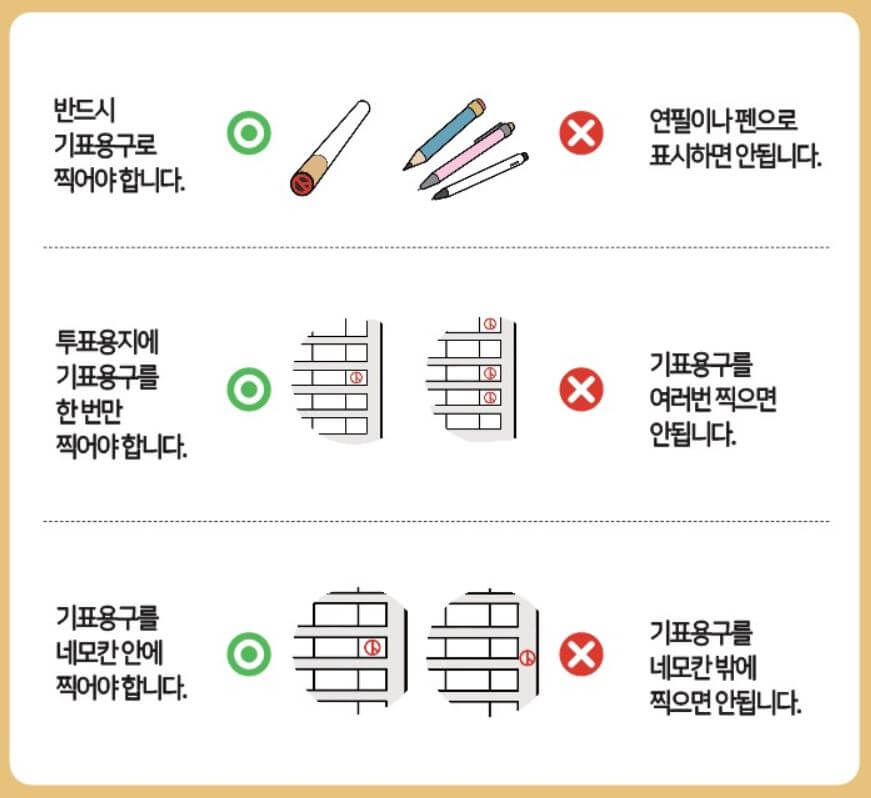 반드시 기표용구로 찍어야 합니다.

연필이나 펜으로 표시하면 안됩니다.

투표용지에 기표용구를 한 번만 찍어야 합니다.

기표용구를 여러번 찍으면 안됩니다.

기표용구를 네모칸 안에 찍어야 합니다.

기표용구를 네모칸 밖에 찍으면 안됩니다.