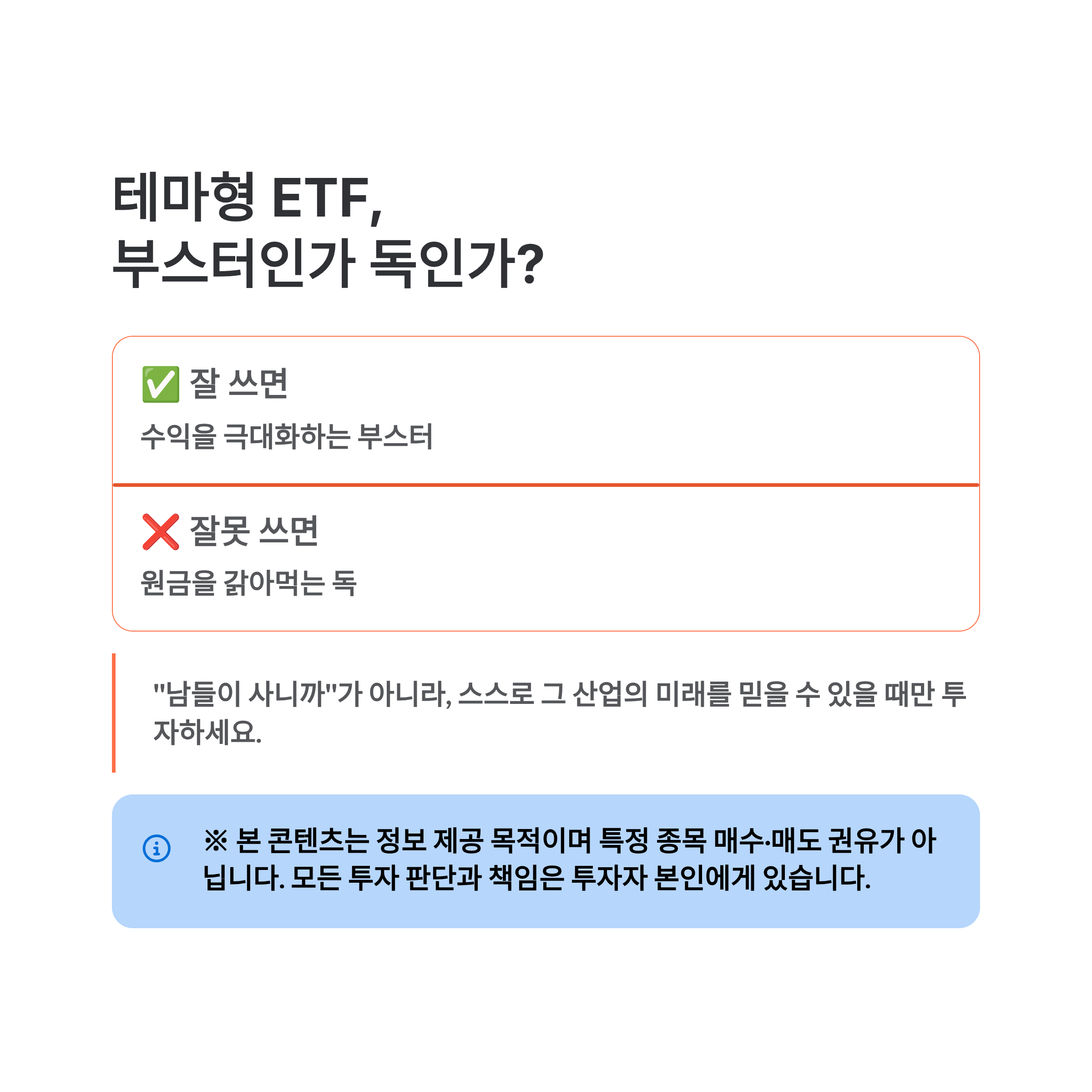 테마형 ETF,
부스터인가 독인가?

✅ 잘 쓰면

수익을 극대화하는 부스터

❌ 잘못 쓰면

원금을 갉아먹는 독

"남들이 사니까"가 아니라, 스스로 그 산업의 미래를 믿을 수 있을 때만 투자하세요.

※ 본 콘텐츠는 정보 제공 목적이며 특정 종목 매수·매도 권유가 아닙니다. 모든 투자 판단과 책임은 투자자 본인에게 있습니다.