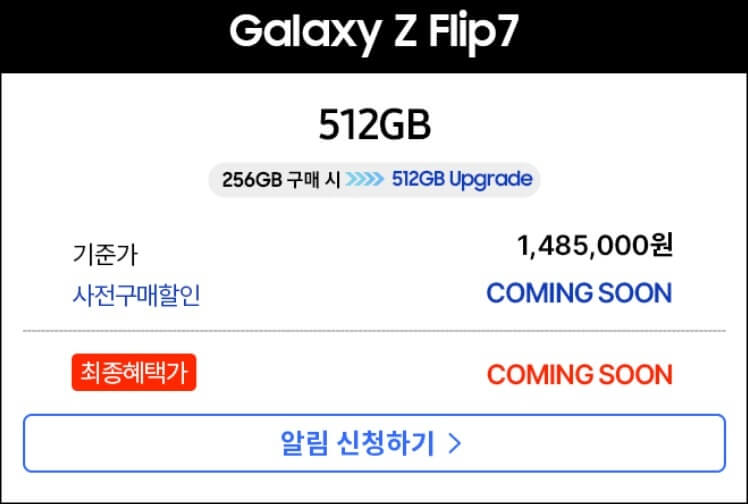 Galaxy Z Flip7

512GB

256GB 구매 시 >>>> 512GB Upgrade

기준가 1,485,000원
사전구매할인 COMING SOON

최종혜택가 COMING SOON

알림 신청하기 >