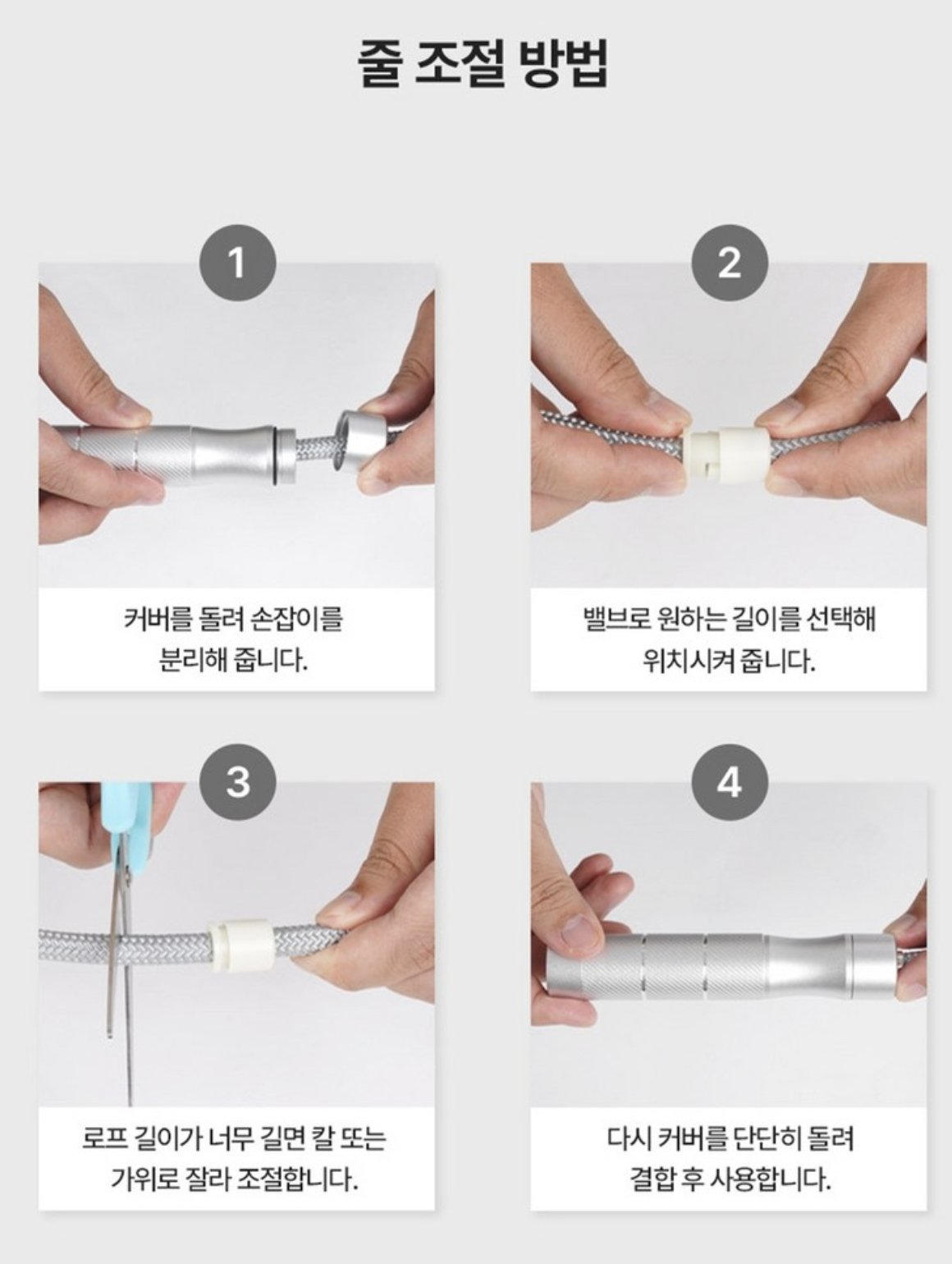 줄 조절 방법

1

커버를 돌려 손잡이를 분리해 줍니다.

2

밸브로 원하는 길이를 선택해 위치시켜 줍니다.

3

로프 길이가 너무 길면 칼 또는 가위로 잘라 조절합니다.

4

다시 커버를 단단히 돌려 결합 후 사용합니다.