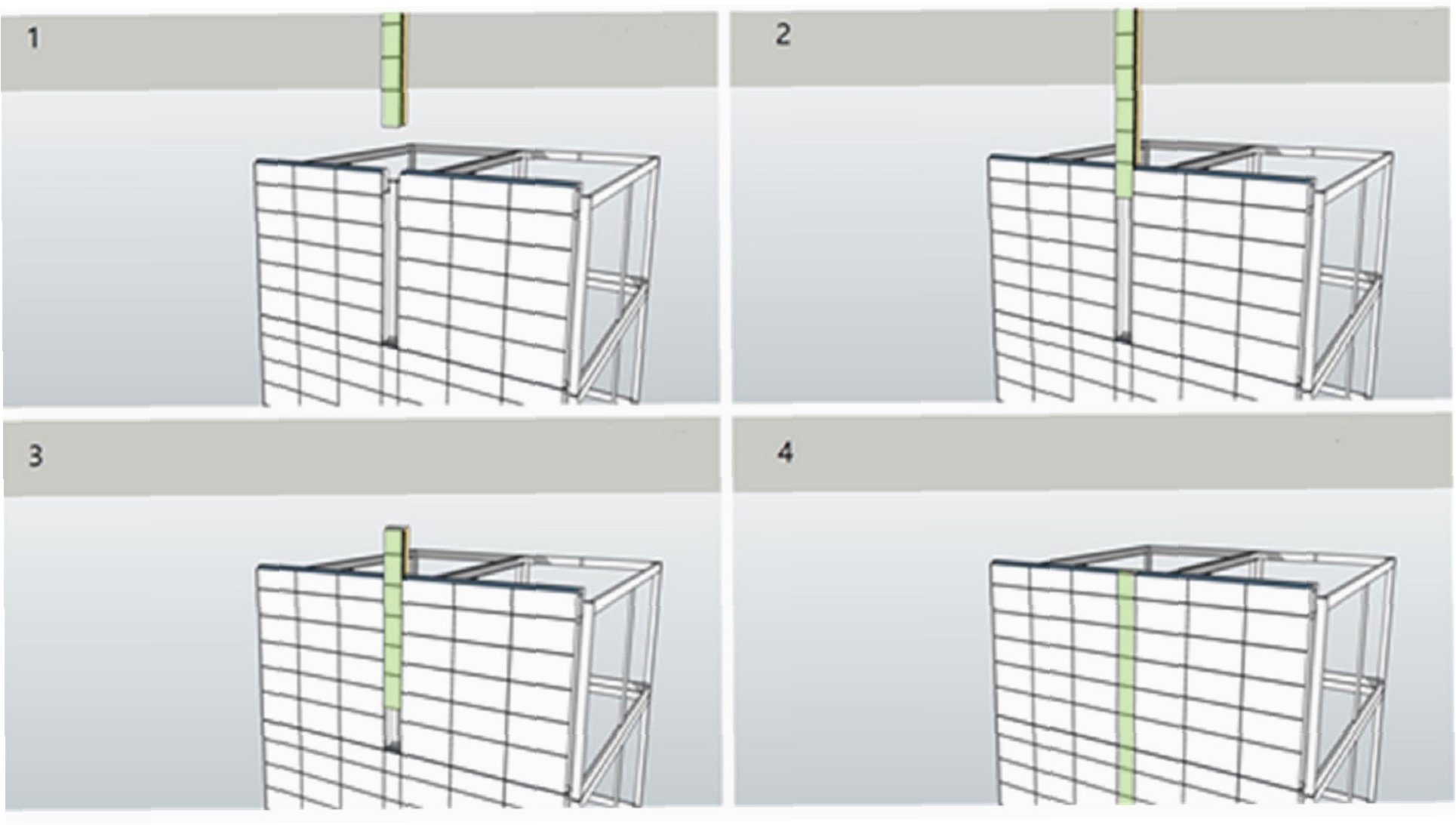 1

2

3

4