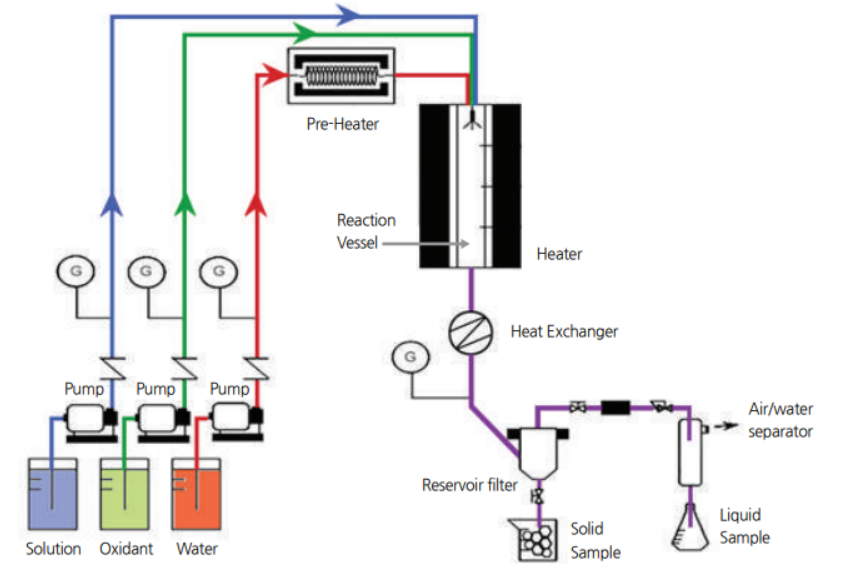 Pre-Heater

Reaction Vessel

Heater

G

G

G

Heat Exchanger

G

Pump

Pump

Pump

Air/water separator

Reservoir filter

Solid Sample

Liquid Sample

Solution

Oxidant

Water