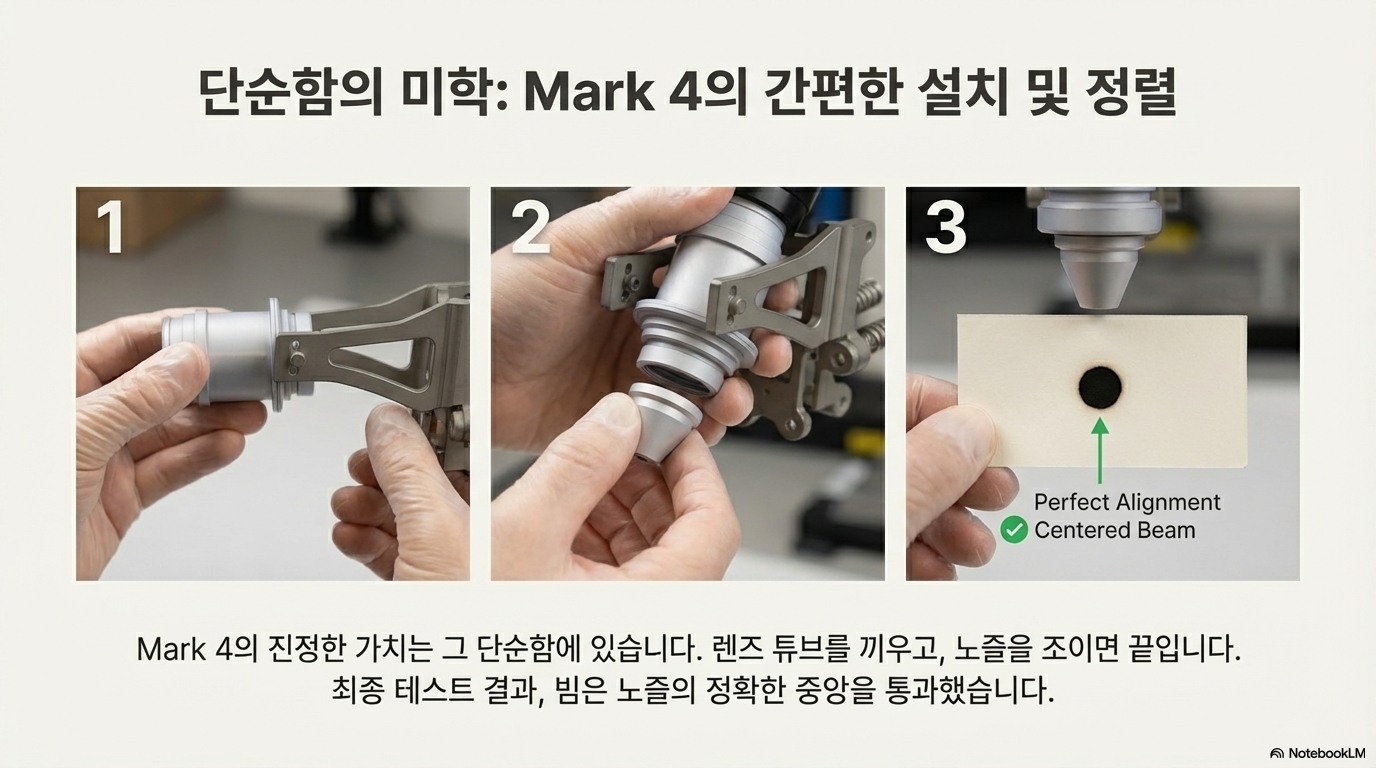 단순함의 미학: Mark 4의 간편한 설치 및 정렬

1

2

3

Perfect Alignment
Centered Beam

Mark 4의 진정한 가치는 그 단순함에 있습니다. 렌즈 튜브를 끼우고, 노즐을 조이면 끝입니다. 최종 테스트 결과, 빔은 노즐의 정확한 중앙을 통과했습니다.

NotebookLM