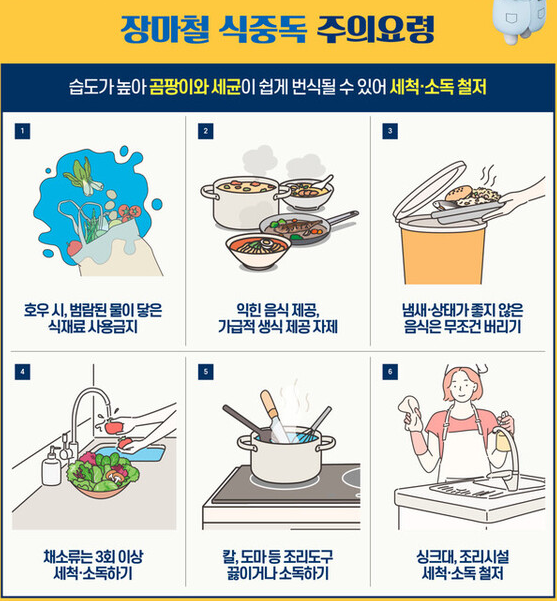 장마철 식중독 주의요령

습도가 높아 곰팡이와 세균이 쉽게 번식될 수 있어 세척·소독 철저

1

호우 시, 범람된 물이 닿은 식재료 사용금지

2

익힌 음식 제공, 가급적 생식 제공 자제

3

냄새·상태가 좋지 않은 음식은 무조건 버리기

4

채소류는 3회 이상 세척·소독하기

5

칼, 도마 등 조리도구 끓이거나 소독하기

6

싱크대, 조리시설 세척·소독 철저