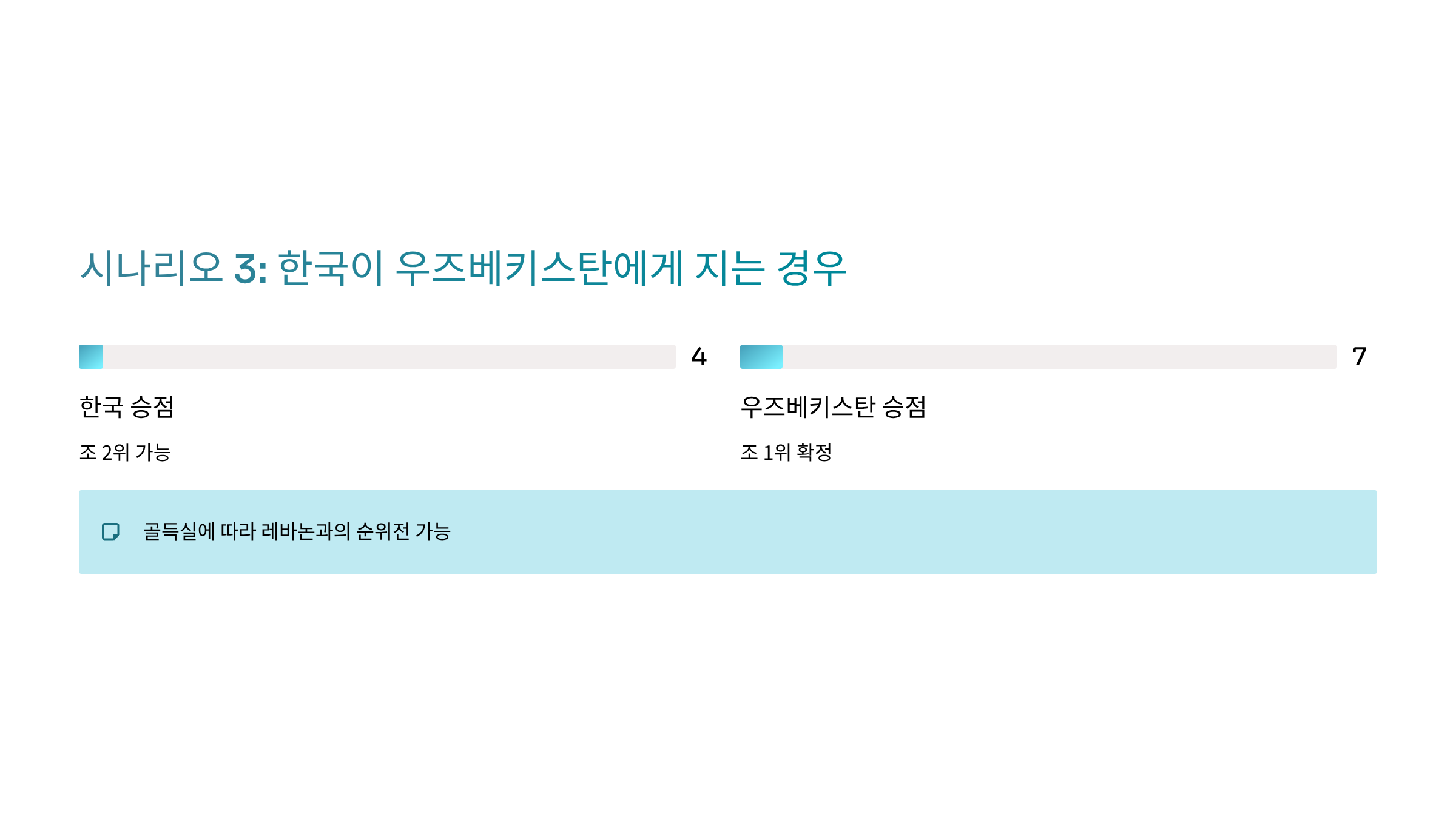 시나리오 3: 한국이 우즈베키스탄에게 지는 경우

4

한국 승점

조 2위 가능

7

우즈베키스탄 승점

조 1위 확정

골득실에 따라 레바논과의 순위전 가능