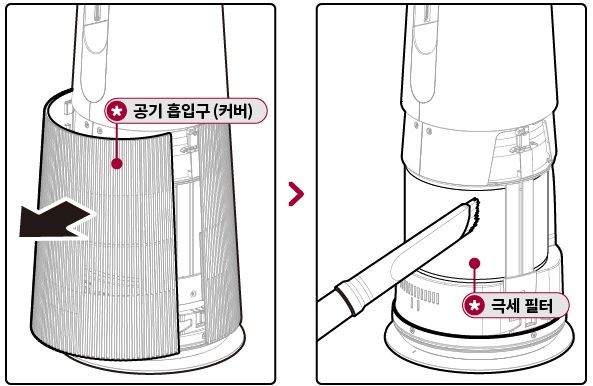 공기 흡입구 (커버)

극세 필터