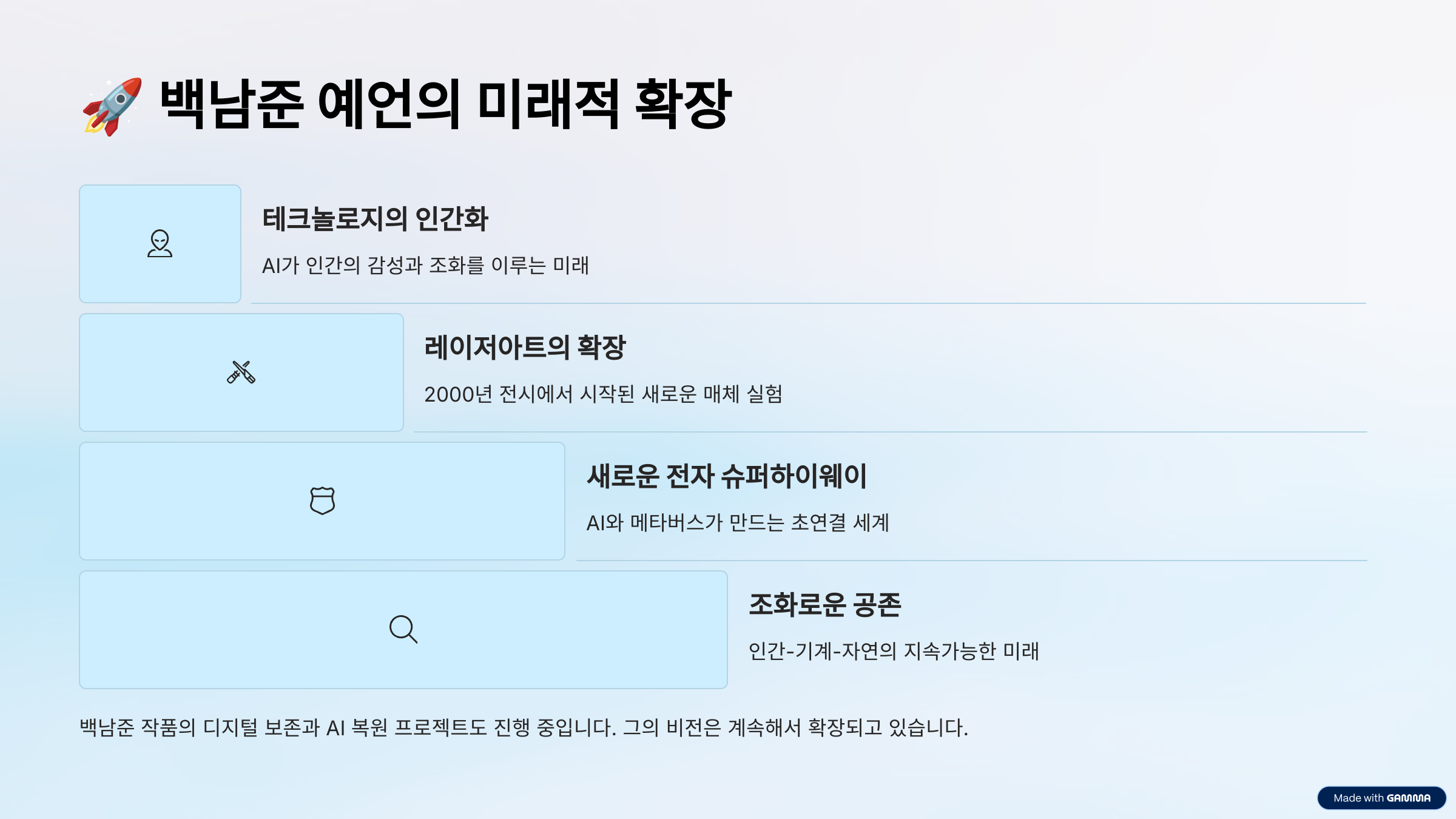 🚀 백남준 예언의 미래적 확장

테크놀로지의 인간화

AI가 인간의 감성과 조화를 이루는 미래

레이저아트의 확장

2000년 전시에서 시작된 새로운 매체 실험

새로운 전자 슈퍼하이웨이

AI와 메타버스가 만드는 초연결 세계

조화로운 공존

인간-기계-자연의 지속가능한 미래

백남준 작품의 디지털 보존과 AI 복원 프로젝트도 진행 중입니다. 그의 비전은 계속해서 확장되고 있습니다.

Made with GAMMA