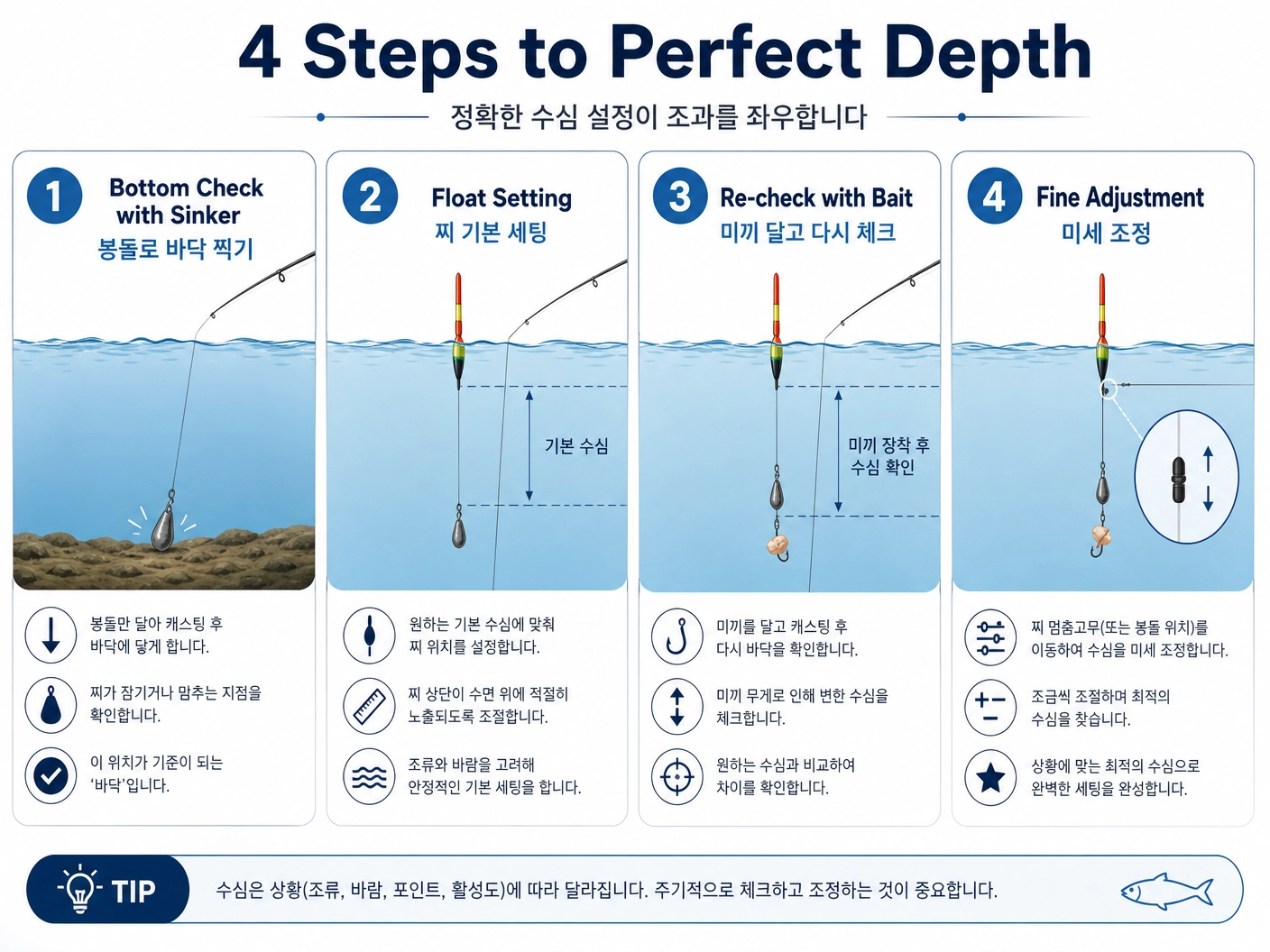 4 Steps to Perfect Depth

정확한 수심 설정이 조과를 좌우합니다

1 Bottom Check with Sinker
봉돌로 바닥 찍기

봉돌만 달아 캐스팅 후 바닥에 닿게 합니다.

찌가 잠기거나 멈추는 지점을 확인합니다.

이 위치가 기준이 되는 '바닥'입니다.

2 Float Setting
찌 기본 세팅

기본 수심

원하는 기본 수심에 맞춰 찌 위치를 설정합니다.

찌 상단이 수면 위에 적절히 노출되도록 조절합니다.

조류와 바람을 고려해 안정적인 기본 세팅을 합니다.

3 Re-check with Bait
미끼 달고 다시 체크

미끼 장착 후 수심 확인

미끼를 달고 캐스팅 후 다시 바닥을 확인합니다.

미끼 무게로 인해 변한 수심을 체크합니다.

원하는 수심과 비교하여 차이를 확인합니다.

4 Fine Adjustment
미세 조정

찌 멈춤고무(또는 봉돌 위치)를 이동하여 수심을 미세 조정합니다.

조금씩 조절하며 최적의 수심을 찾습니다.

상황에 맞는 최적의 수심으로 완벽한 세팅을 완성합니다.

TIP
수심은 상황(조류, 바람, 포인트, 활성도)에 따라 달라집니다. 주기적으로 체크하고 조정하는 것이 중요합니다.