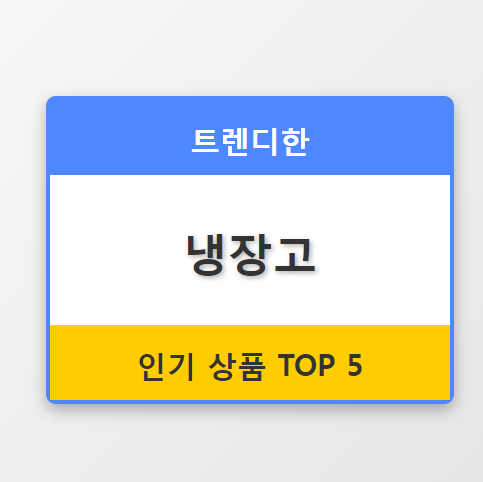 트렌디한

냉장고

인기 상품 TOP 5