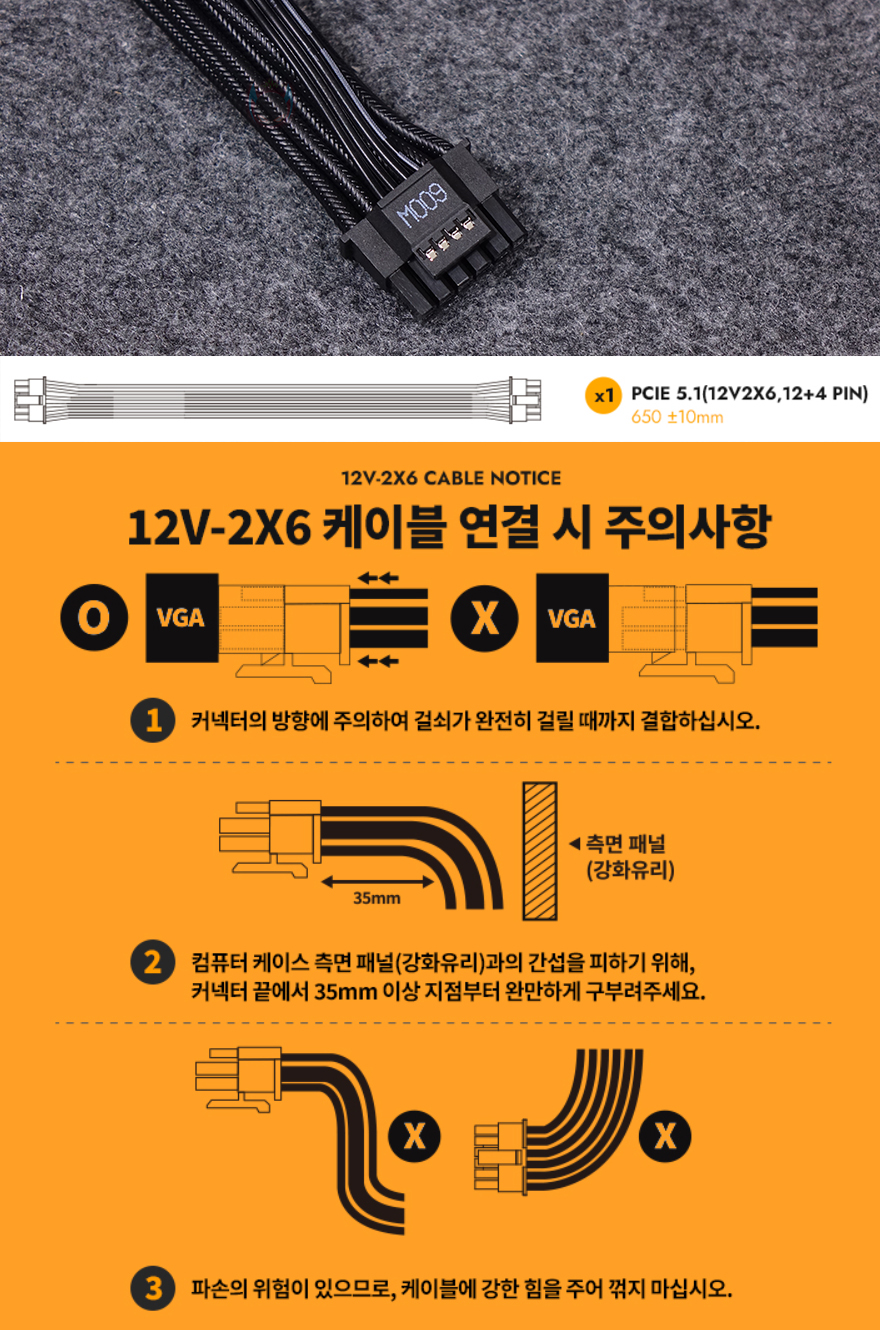 M009

x1 PCIE 5.1(12V2X6,12+4 PIN)
650 ±10mm

12V-2X6 CABLE NOTICE

12V-2X6 케이블 연결 시 주의사항

O VGA X VGA

1 커넥터의 방향에 주의하여 걸쇠가 완전히 걸릴 때까지 결합하십시오.

35mm

◀ 측면 패널 (강화유리)

2 컴퓨터 케이스 측면 패널(강화유리)과의 간섭을 피하기 위해, 커넥터 끝에서 35mm 이상 지점부터 완만하게 구부려주세요.

X X

3 파손의 위험이 있으므로, 케이블에 강한 힘을 주어 꺾지 마십시오.