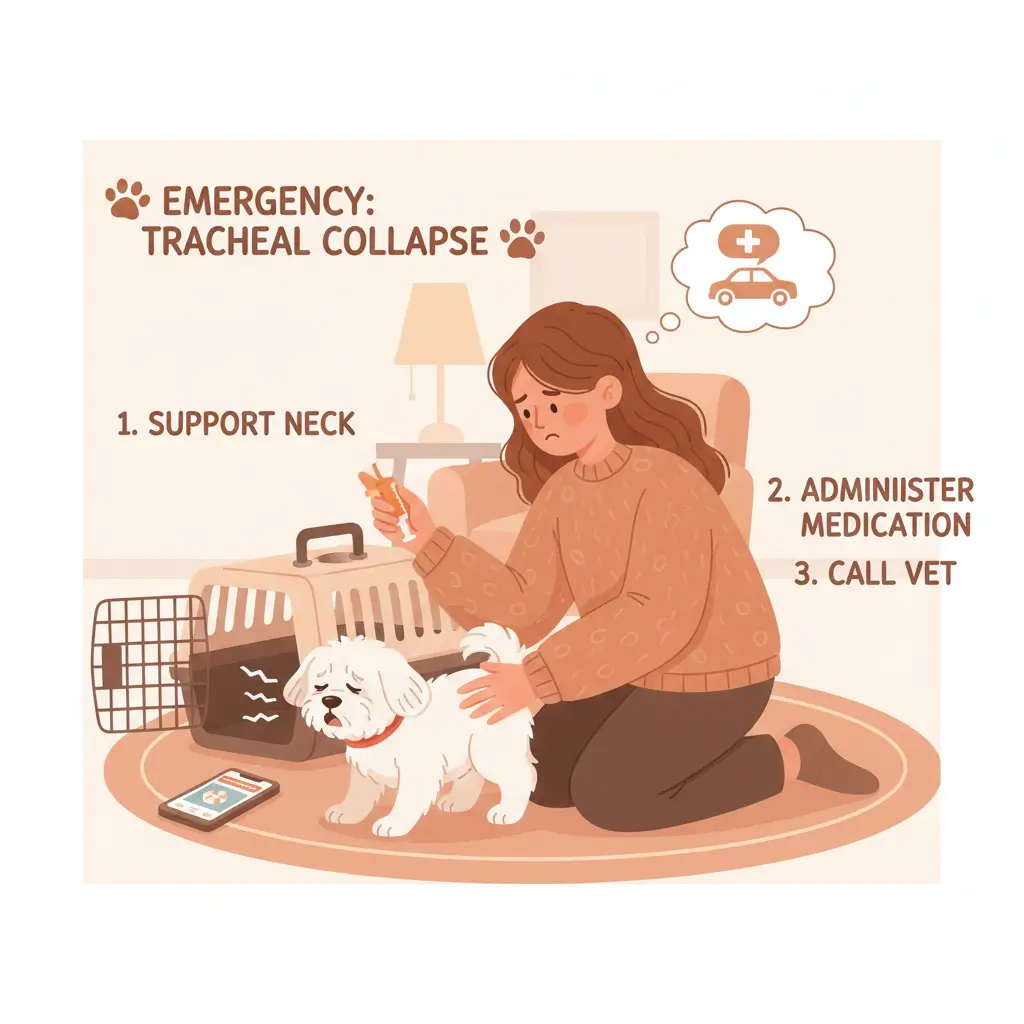 EMERGENCY: TRACHEAL COLLAPSE

1. SUPPORT NECK

2. ADMINIISTER MEDICATION

3. CALL VET