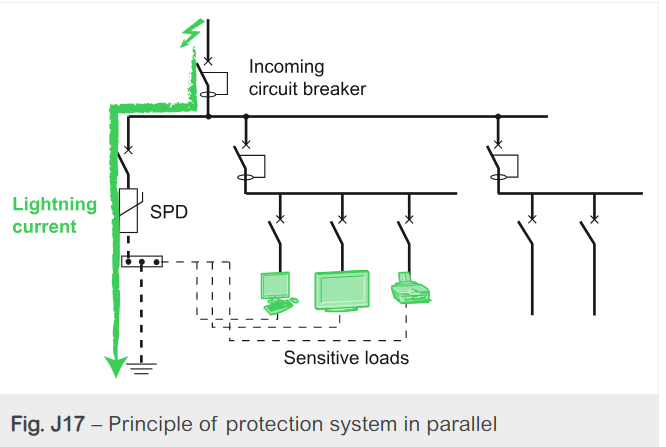 Incoming circuit breaker

Lightning current

SPD

Sensitive loads

Fig. J17 – Principle of protection system in parallel