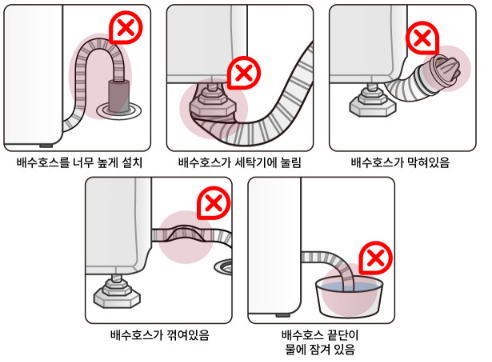 배수호스를 너무 높게 설치

배수호스가 세탁기에 눌림

배수호스가 막혀있음

배수호스가 꺾여있음

배수호스 끝단이
물에 잠겨 있음