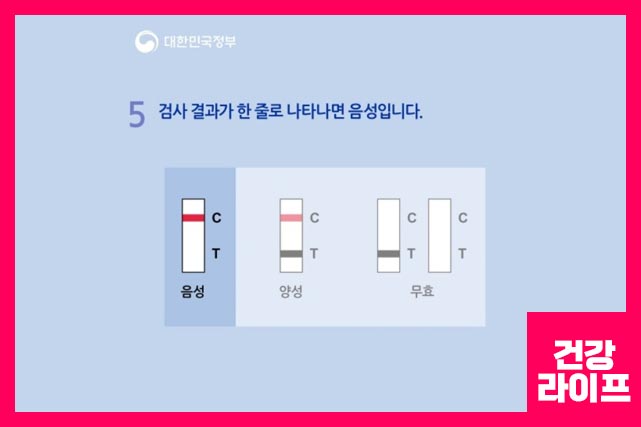 대한민국정부

5 검사 결과가 한 줄로 나타나면 음성입니다.

C
T
음성

C
T
양성

C
T
C
T
무효

건강
라이프