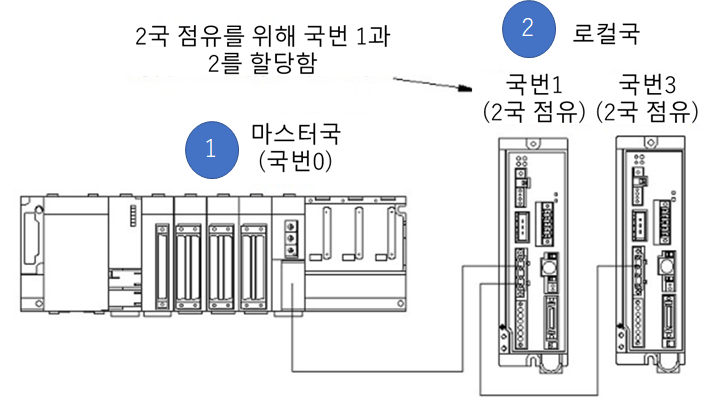 2국 점유를 위해 국번 1과 2를 할당함

2

로컬국

국번1
(2국 점유)

국번3
(2국 점유)

1

마스터국
(국번0)