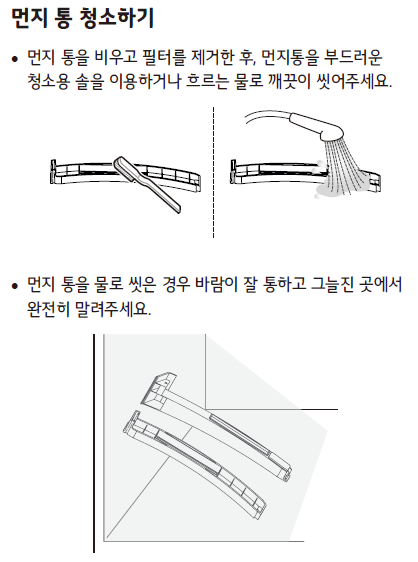 먼지 통 청소하기

• 먼지 통을 비우고 필터를 제거한 후, 먼지통을 부드러운 청소용 솔을 이용하거나 흐르는 물로 깨끗이 씻어주세요.

• 먼지 통을 물로 씻은 경우 바람이 잘 통하고 그늘진 곳에서 완전히 말려주세요.