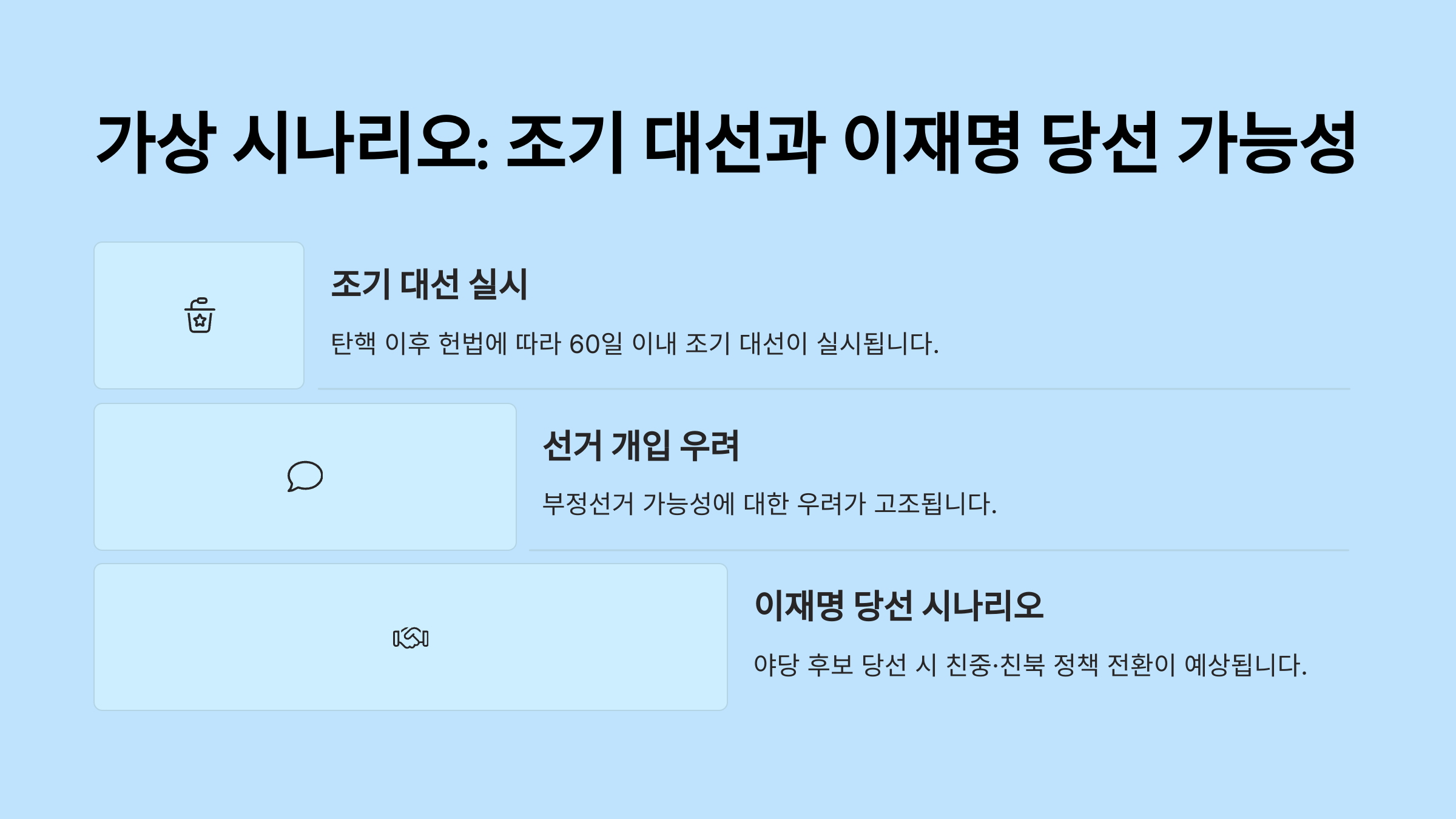 가상 시나리오: 조기 대선과 이재명 당선 가능성

조기 대선 실시

탄핵 이후 헌법에 따라 60일 이내 조기 대선이 실시됩니다.

선거 개입 우려

부정선거 가능성에 대한 우려가 고조됩니다.

이재명 당선 시나리오

야당 후보 당선 시 친중·친북 정책 전환이 예상됩니다.