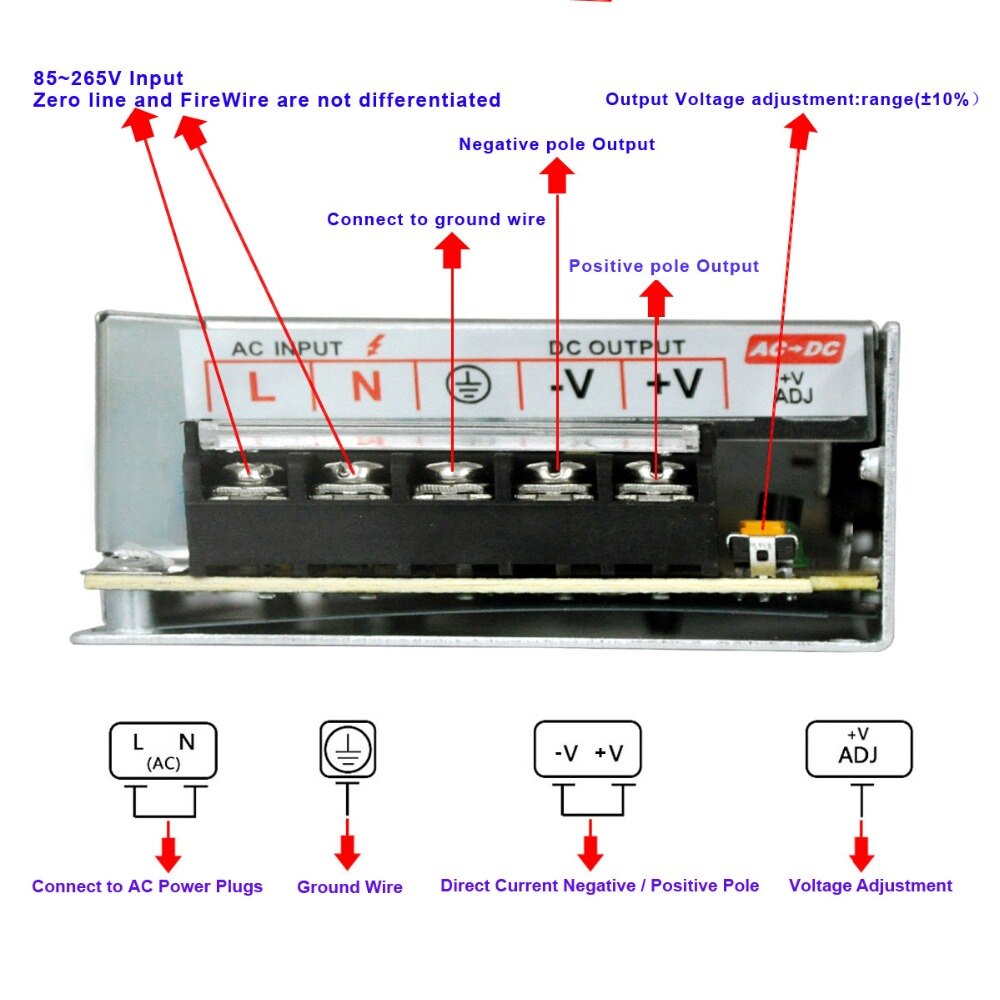 85~265V Input
Zero line and FireWire are not differentiated

Output Voltage adjustment:range(±10%)

Negative pole Output

Connect to ground wire

Positive pole Output

AC INPUT

DC OUTPUT

AC→DC

L N -V +V

+V
ADJ

L N
(AC)

-V +V

+V
ADJ

Connect to AC Power Plugs

Ground Wire

Direct Current Negative / Positive Pole

Voltage Adjustment