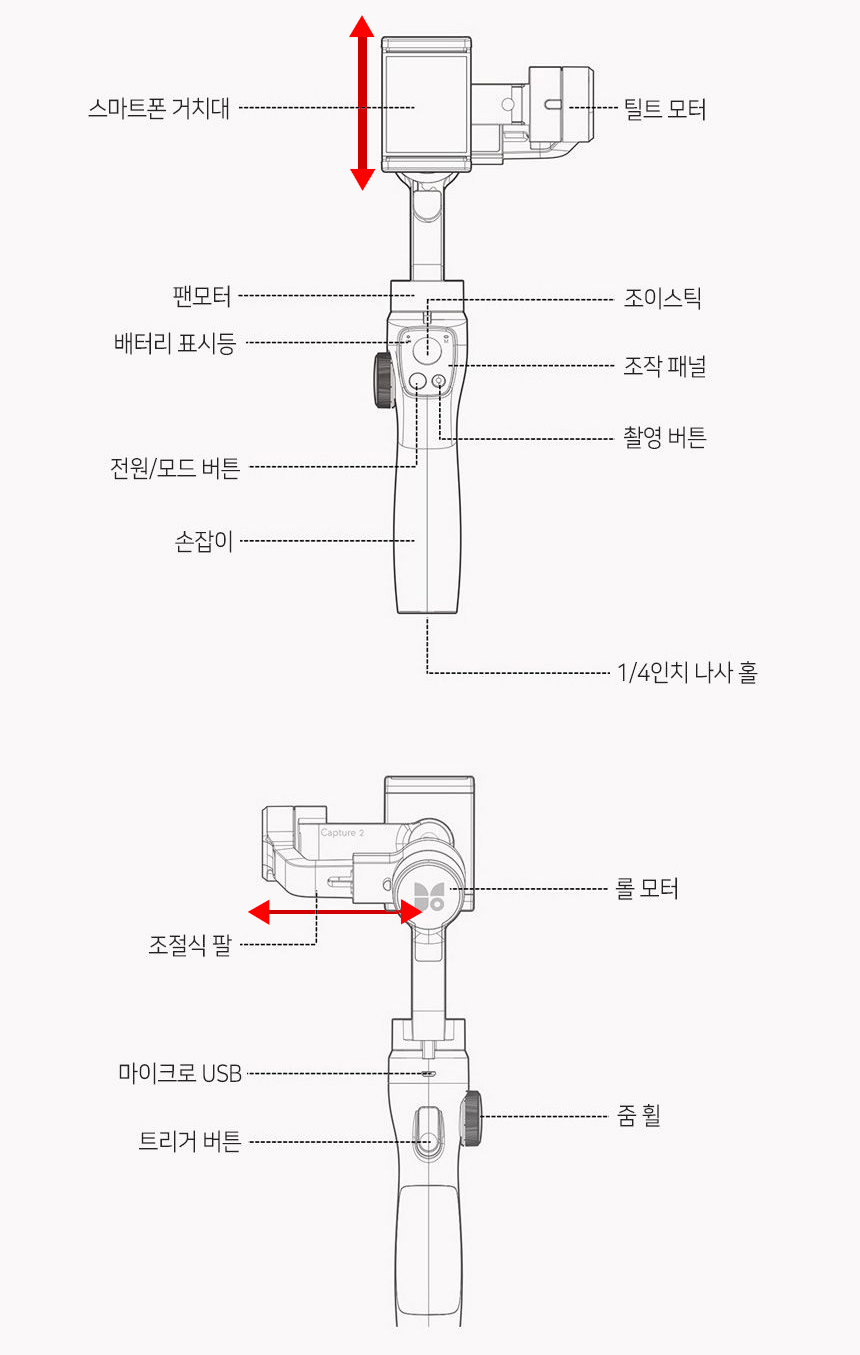 스마트폰 거치대
틸트 모터
팬모터
조이스틱
배터리 표시등
조작 패널
촬영 버튼
전원/모드 버튼
손잡이
1/4인치 나사 홀

Capture 2
롤 모터
조절식 팔
마이크로 USB
줌 휠
트리거 버튼